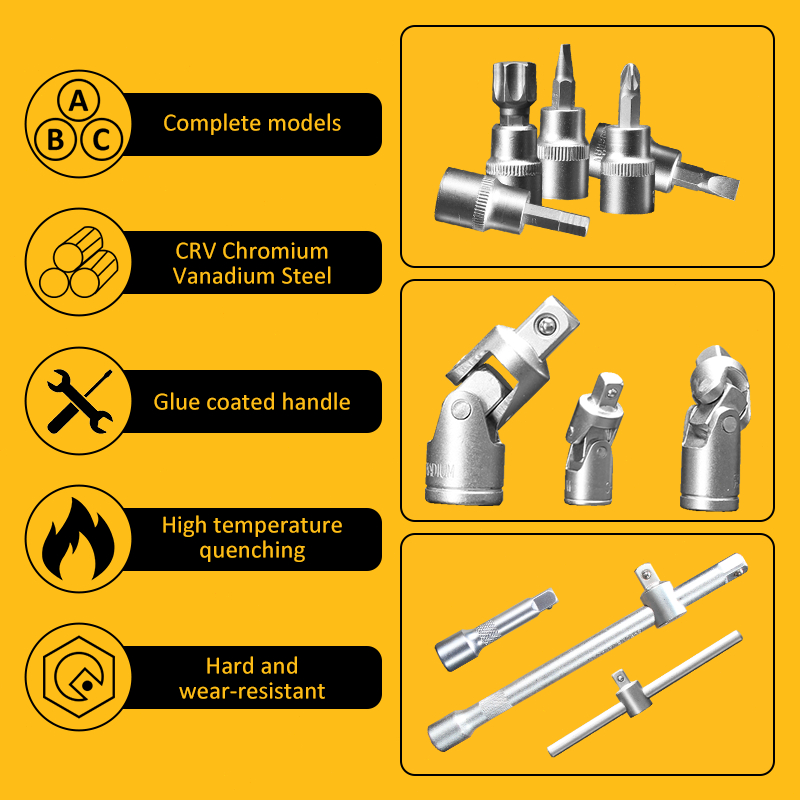 A B C

Complete models

CRV Chromium Vanadium Steel

Glue coated handle

High temperature quenching

Hard and wear-resistant