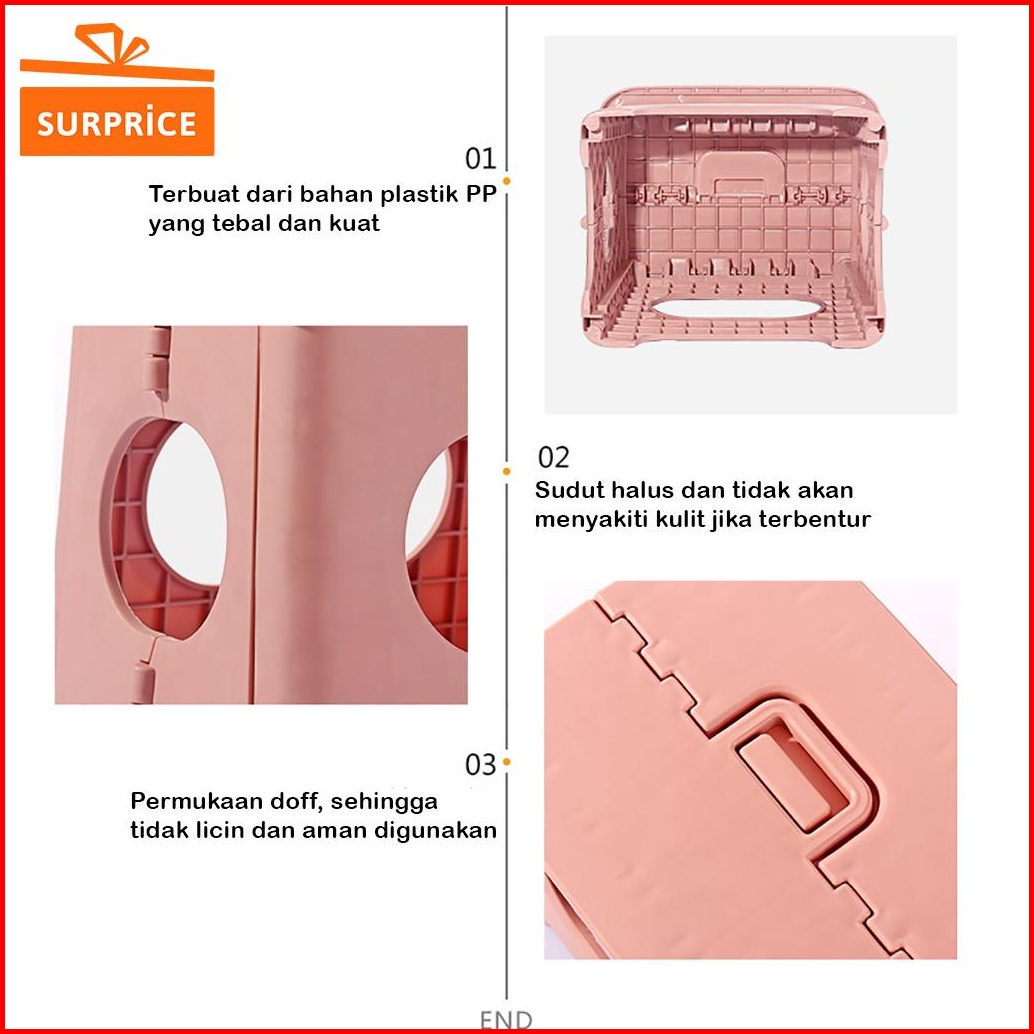 SURPRiCE

01

Terbuat dari bahan plastik PP yang tebal dan kuat

02

Sudut halus dan tidak akan menyakiti kulit jika terbentur

03

Permukaan doff, sehingga tidak licin dan aman digunakan

END