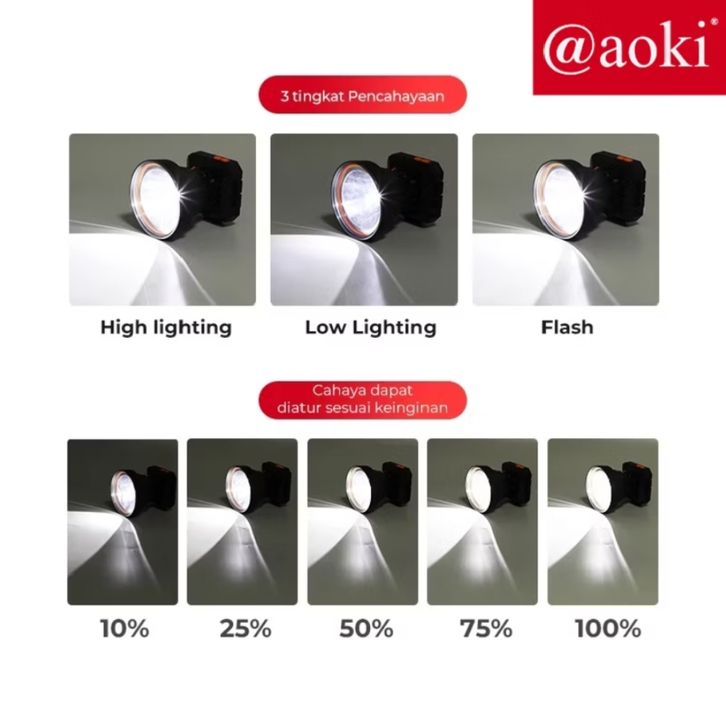 @aoki®

3 tingkat Pencahayaan

High lighting

Low Lighting

Flash

Cahaya dapat diatur sesuai keinginan

10%

25%

50%

75%

100%