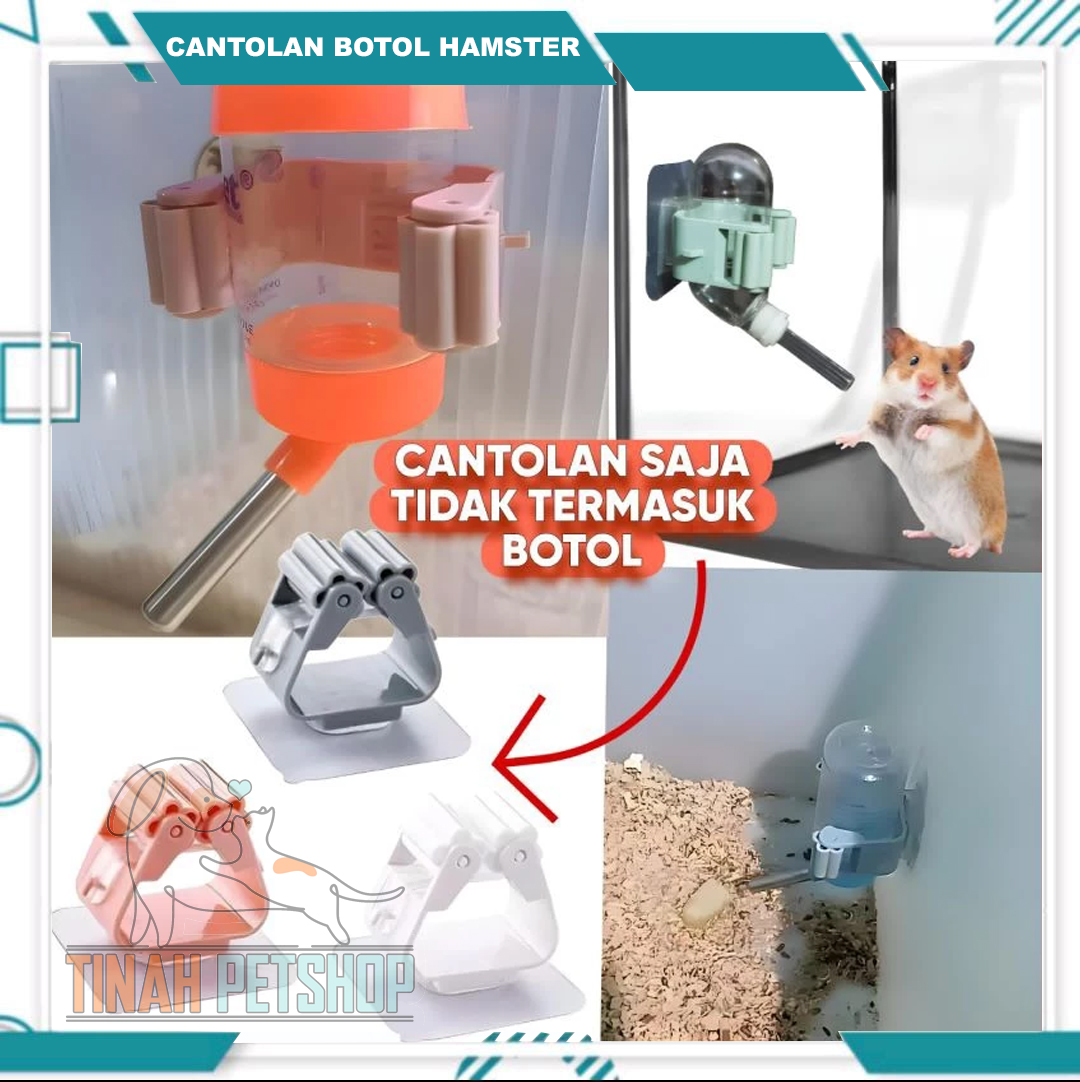 CANTOLAN BOTOL HAMSTER

CANTOLAN SAJA TIDAK TERMASUK BOTOL

TINAH PETSHOP