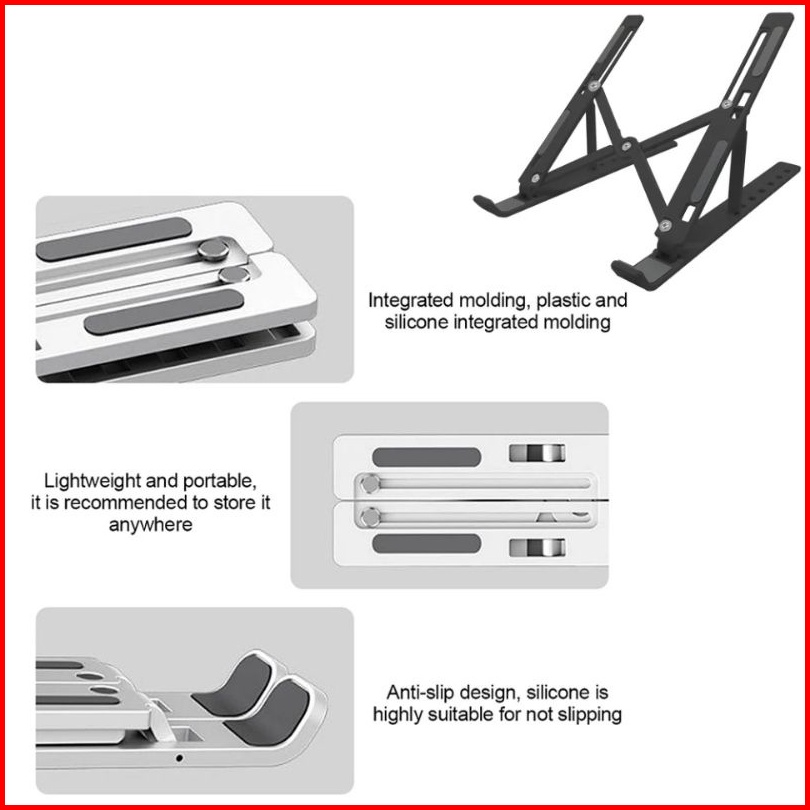 Integrated molding, plastic and silicone integrated molding

Lightweight and portable, it is recommended to store it anywhere

Anti-slip design, silicone is highly suitable for not slipping