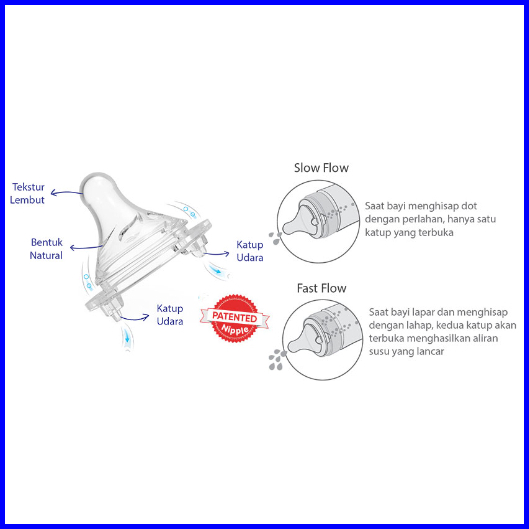 Tekstur Lembut

Bentuk Natural

Katup Udara

Katup Udara

PATENTED Nipple

Slow Flow

Saat bayi menghisap dot dengan perlahan, hanya satu katup yang terbuka

Fast Flow

Saat bayi lapar dan menghisap dengan lahap, kedua katup akan terbuka menghasilkan aliran susu yang lancar