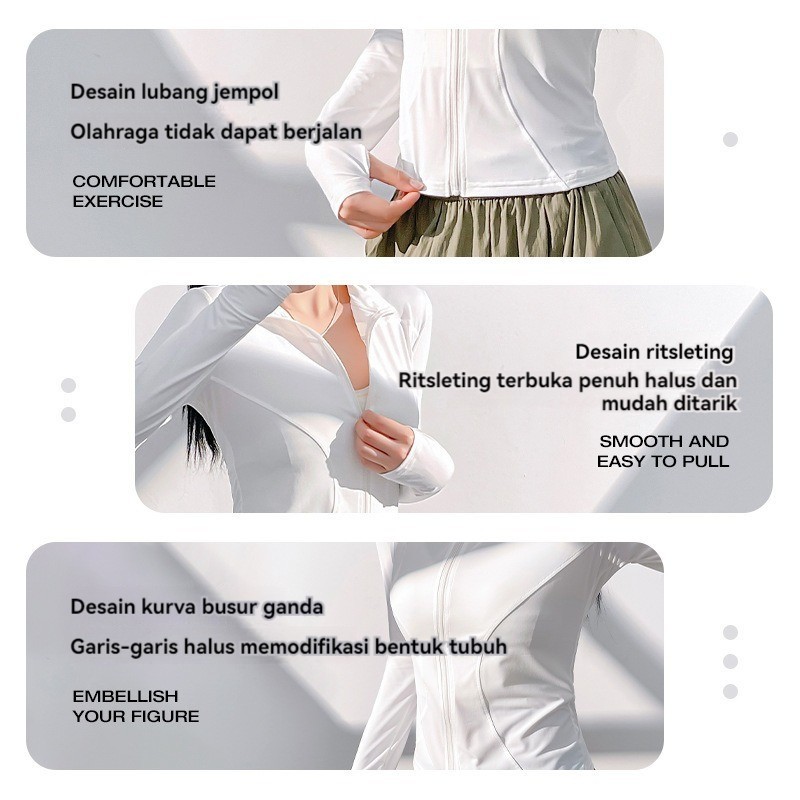 Desain lubang jempol

Olahraga tidak dapat berjalan

COMFORTABLE EXERCISE

Desain ritsleting

Ritsleting terbuka penuh halus dan mudah ditarik

SMOOTH AND EASY TO PULL

Desain kurva busur ganda

Garis-garis halus memodifikasi bentuk tubuh

EMBELLISH YOUR FIGURE