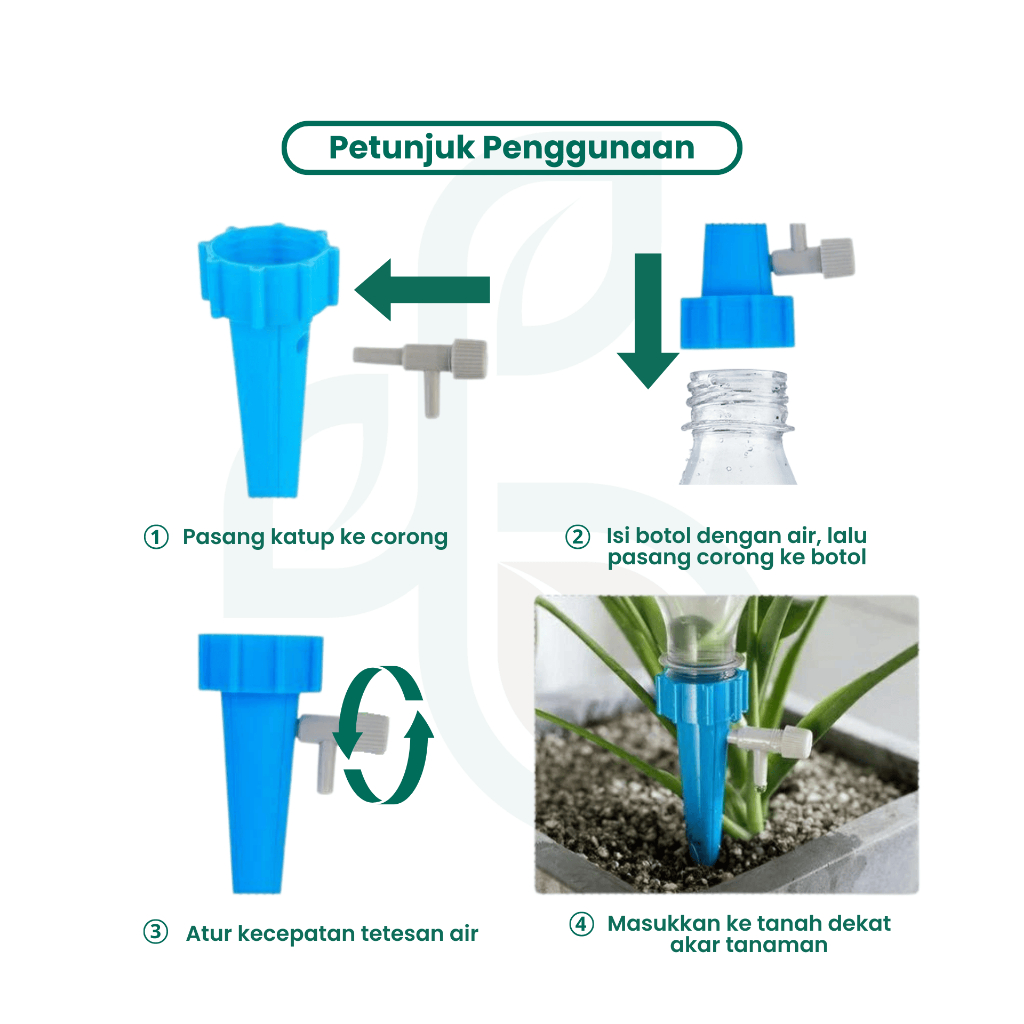 Petunjuk Penggunaan

① Pasang katup ke corong

② Isi botol dengan air, lalu pasang corong ke botol

③ Atur kecepatan tetesan air

④ Masukkan ke tanah dekat akar tanaman