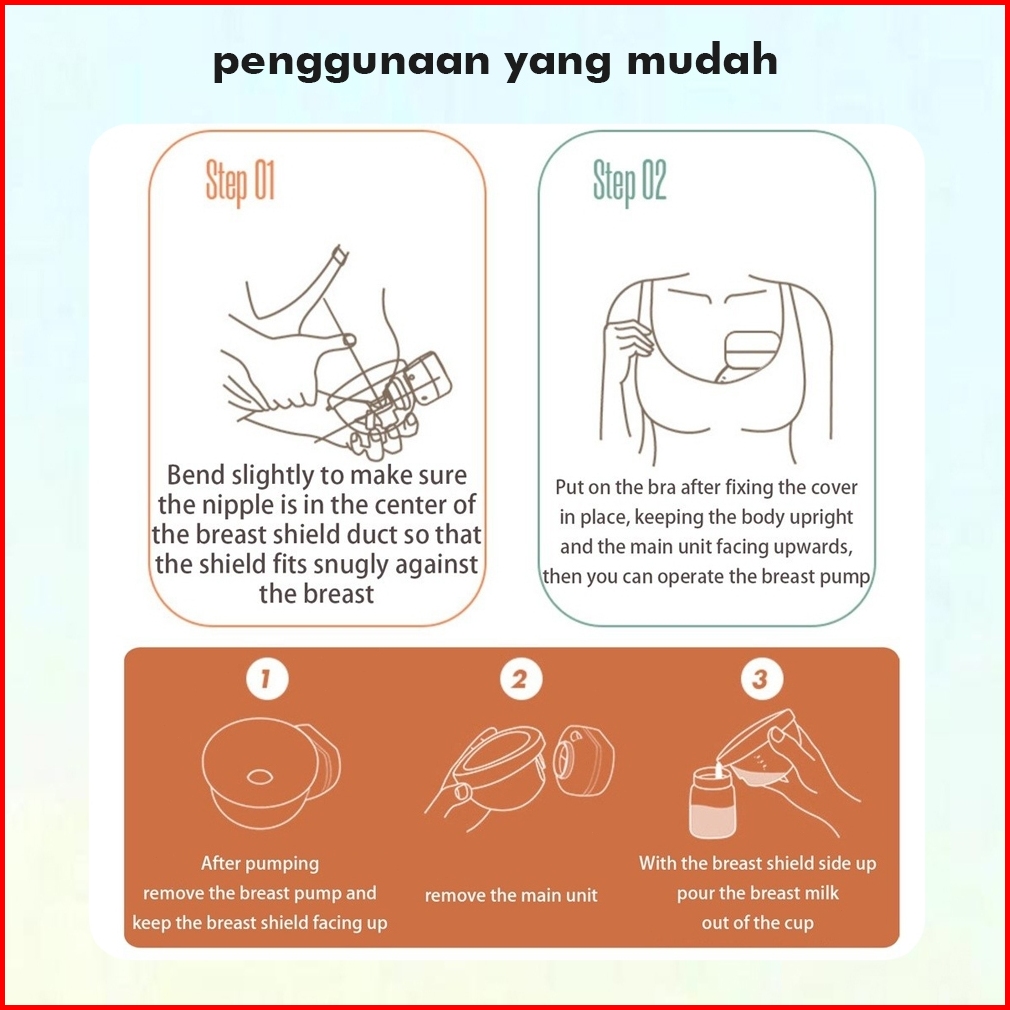 penggunaan yang mudah

Step 01

Bend slightly to make sure the nipple is in the center of the breast shield duct so that the shield fits snugly against the breast

Step 02

Put on the bra after fixing the cover in place, keeping the body upright and the main unit facing upwards, then you can operate the breast pump

1

After pumping remove the breast pump and keep the breast shield facing up

2

remove the main unit

3

With the breast shield side up pour the breast milk out of the cup