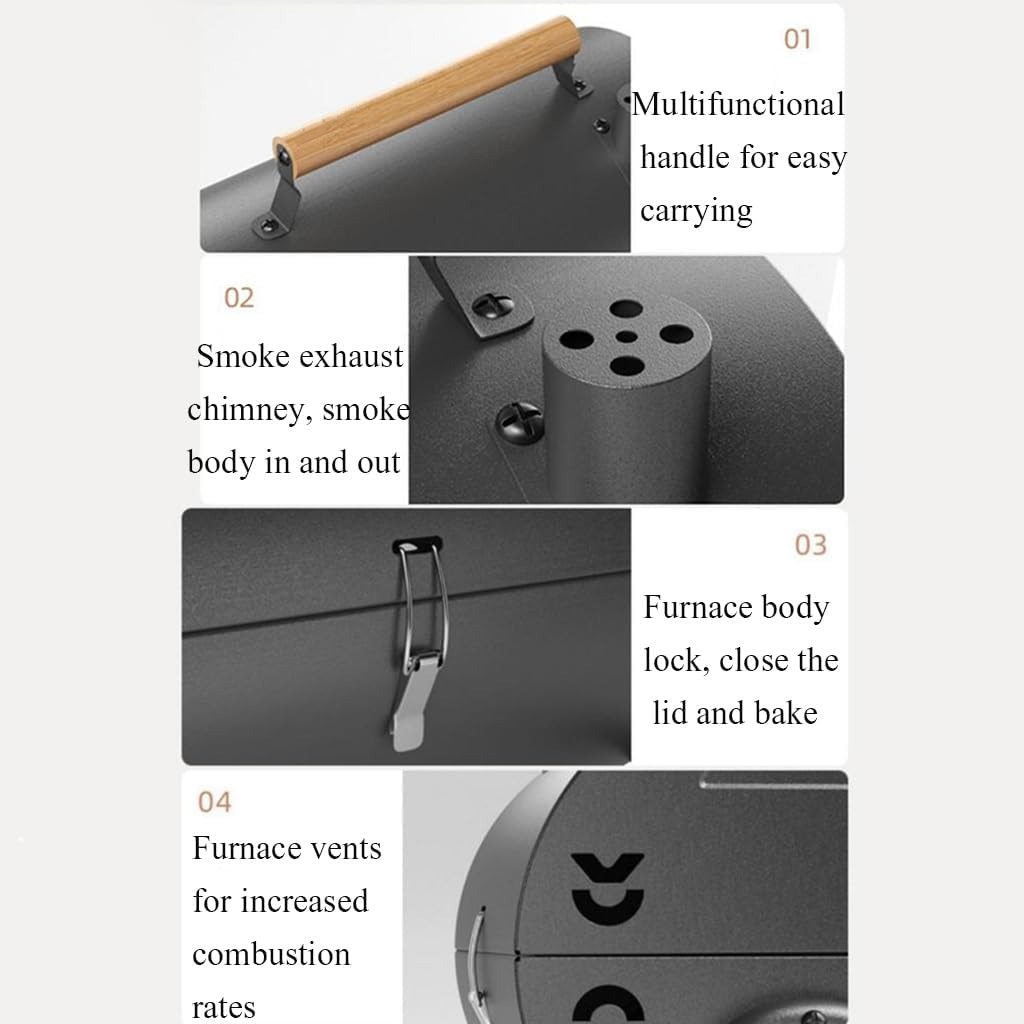 01

Multifunctional handle for easy carrying

02

Smoke exhaust chimney, smoke body in and out

03

Furnace body lock, close the lid and bake

04

Furnace vents for increased combustion rates