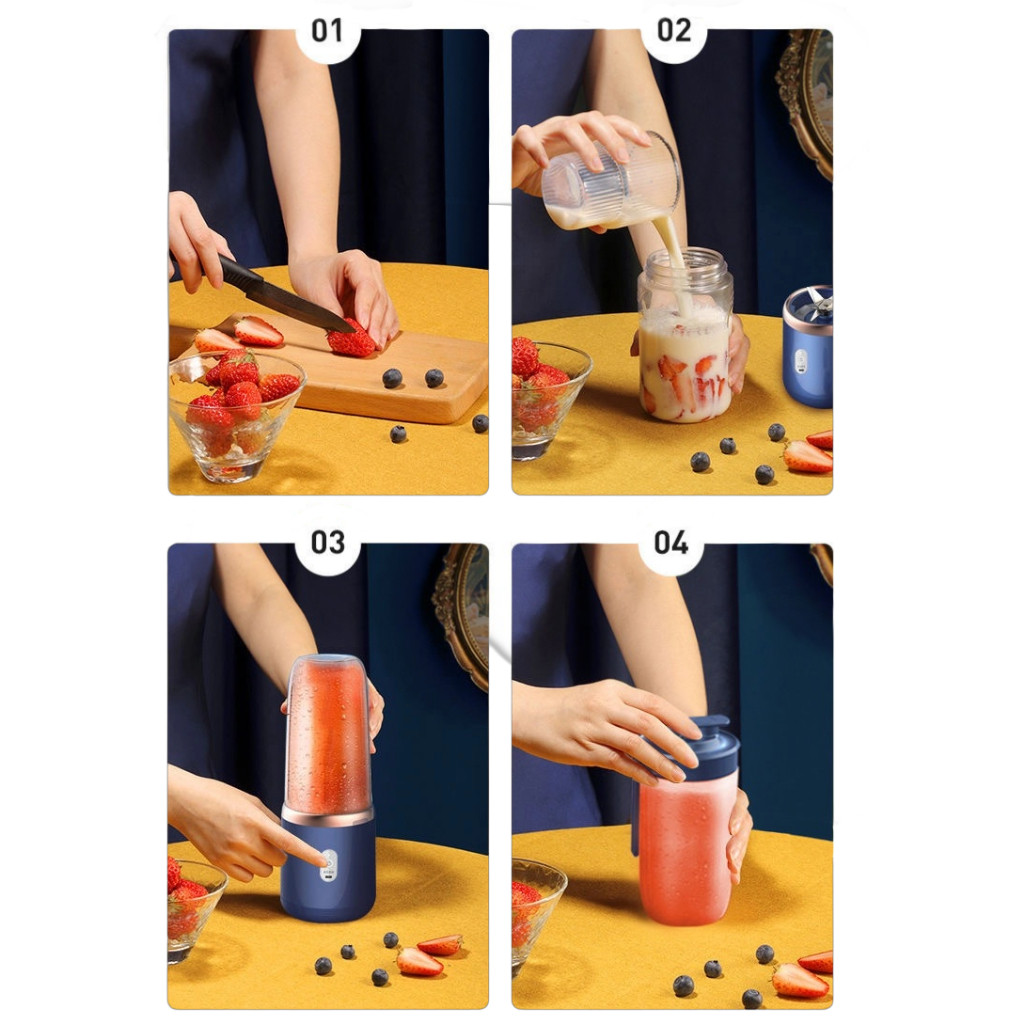 01

02

03

04