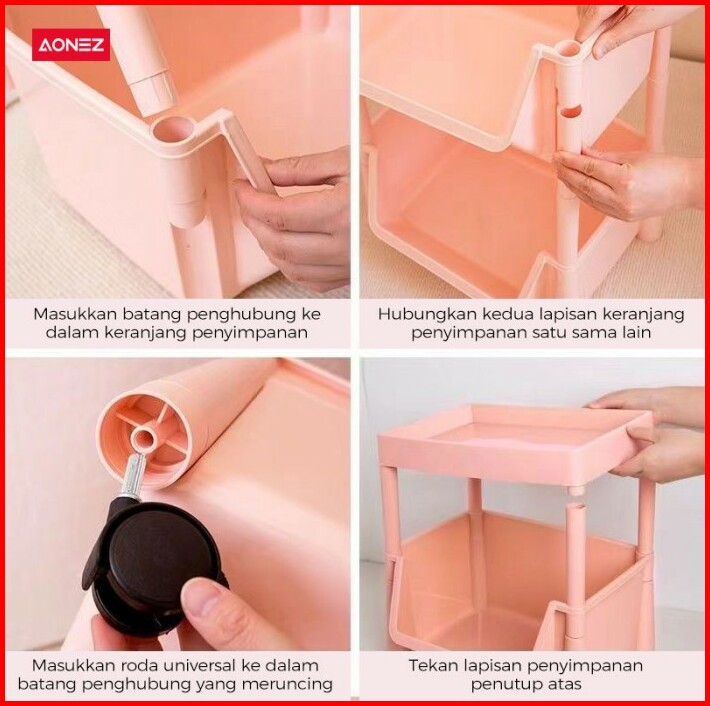 AONEZ

Masukkan batang penghubung ke dalam keranjang penyimpanan

Hubungkan kedua lapisan keranjang penyimpanan satu sama lain

Masukkan roda universal ke dalam batang penghubung yang meruncing

Tekan lapisan penyimpanan penutup atas