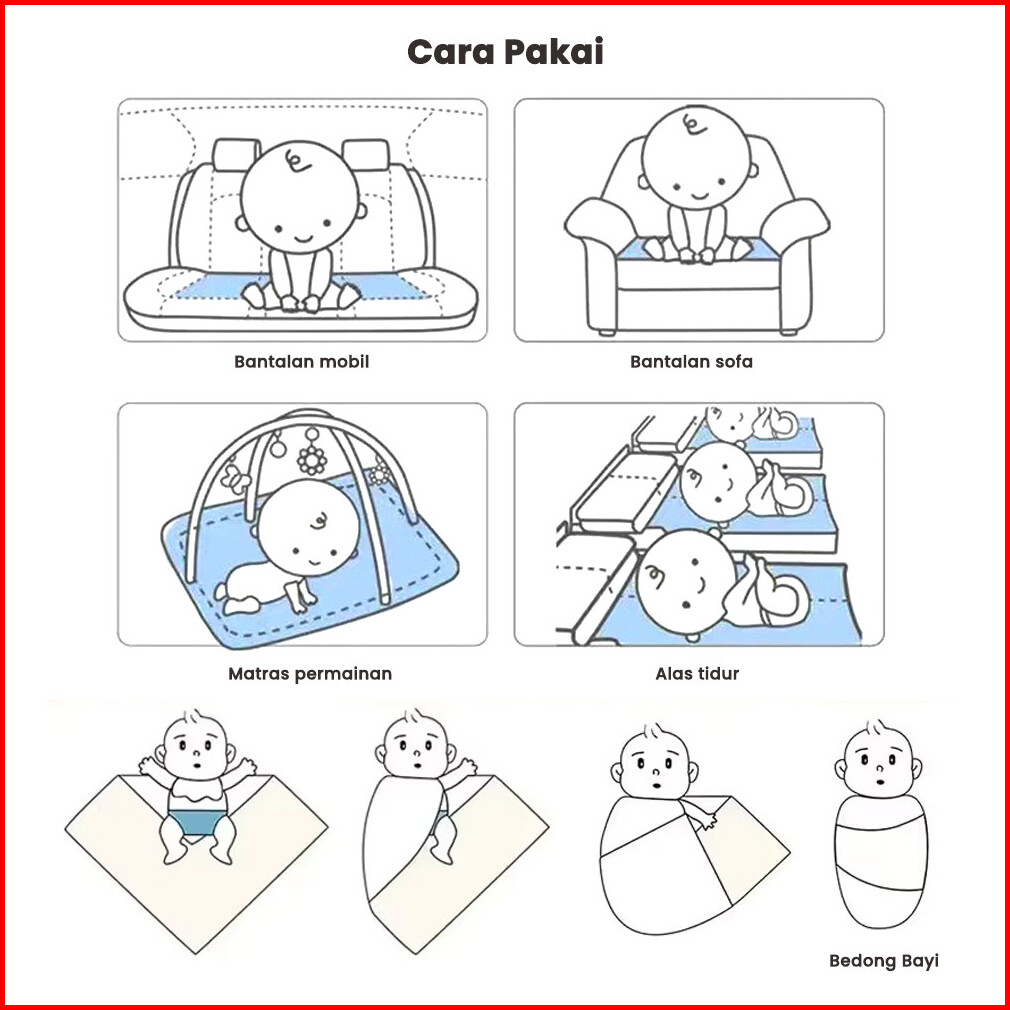 Cara Pakai

Bantalan mobil

Bantalan sofa

Matras permainan

Alas tidur

Bedong Bayi