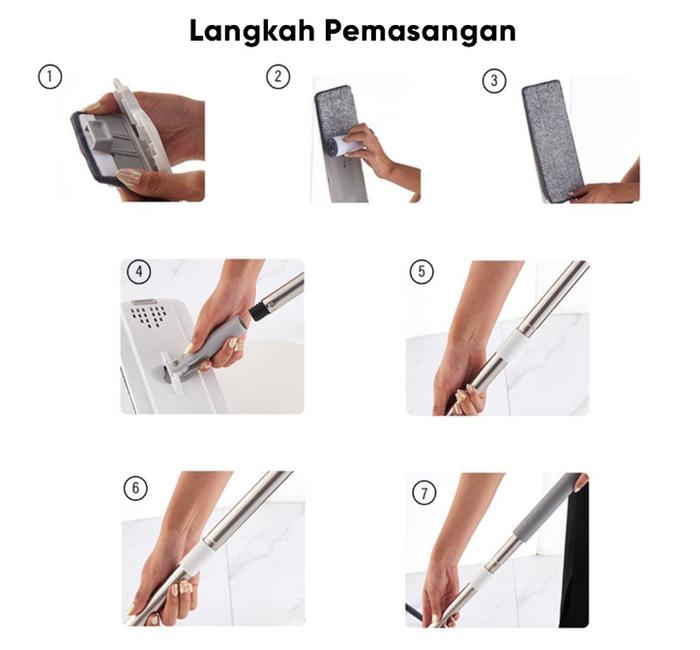 Langkah Pemasangan

1

2

3

4

5

6

7