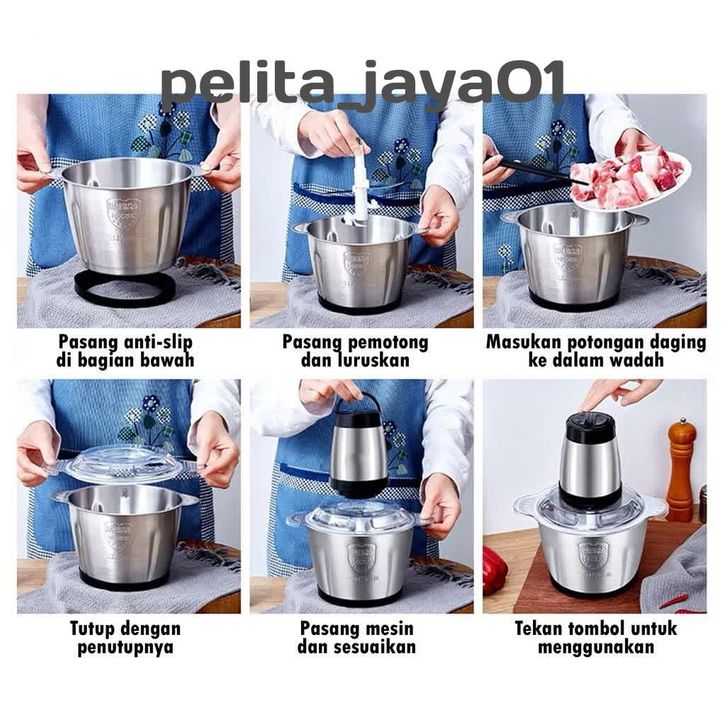 pelita_jaya01

Pasang anti-slip di bagian bawah

Pasang pemotong dan luruskan

Masukan potongan daging ke dalam wadah

Tutup dengan penutupnya

Pasang mesin dan sesuaikan

Tekan tombol untuk menggunakan