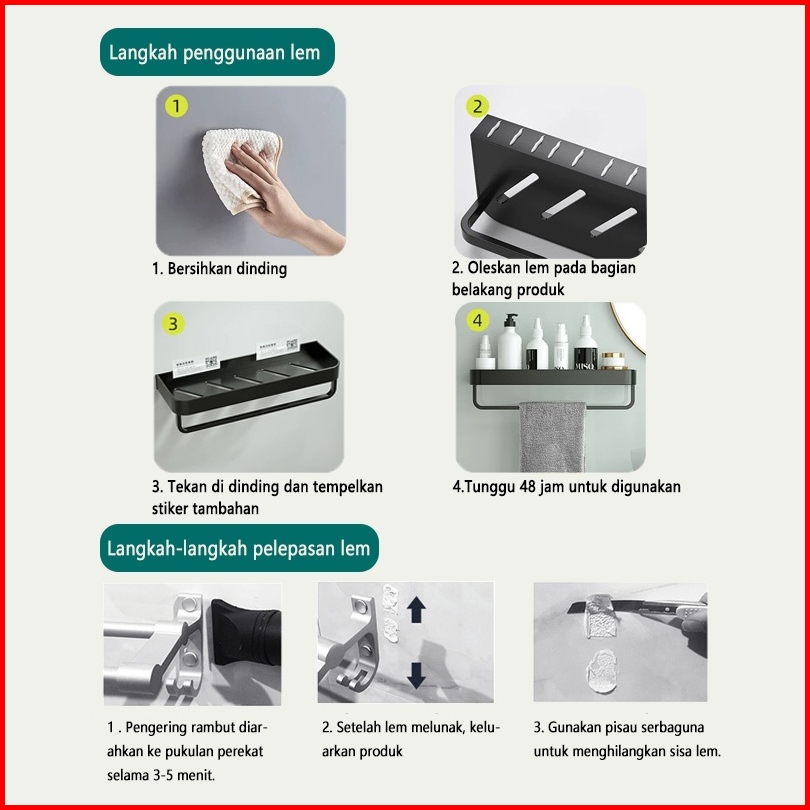 Langkah penggunaan lem

1

1. Bersihkan dinding

2

2. Oleskan lem pada bagian belakang produk

3

3. Tekan di dinding dan tempelkan stiker tambahan

4

MUSQ

4.Tunggu 48 jam untuk digunakan

Langkah-langkah pelepasan lem

1 . Pengering rambut diarahkan ke pukulan perekat selama 3-5 menit.

2. Setelah lem melunak, keluarkan produk

3. Gunakan pisau serbaguna untuk menghilangkan sisa lem.