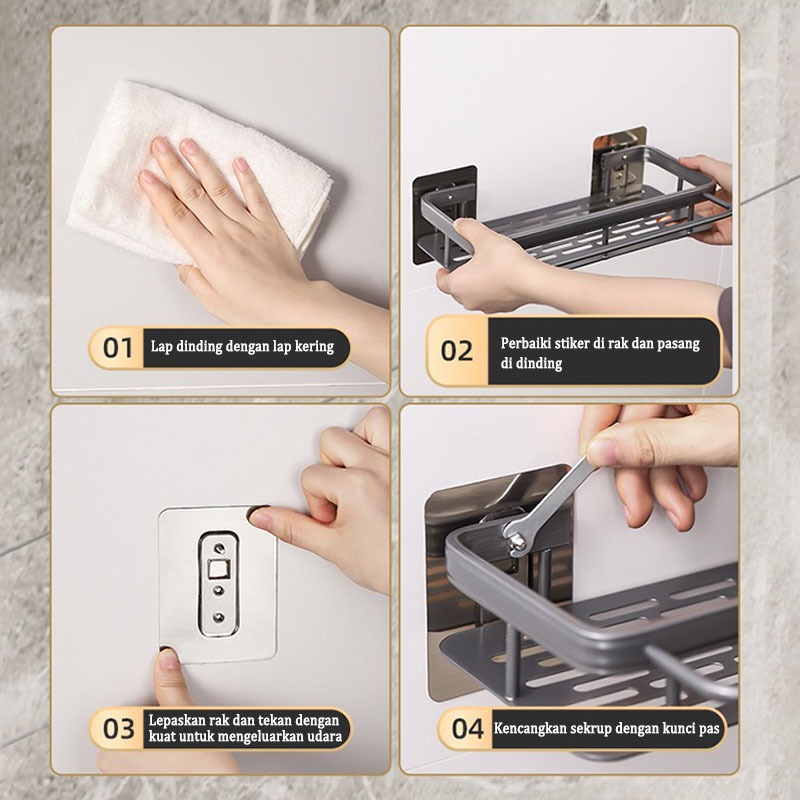 01 Lap dinding dengan lap kering

02 Perbaiki stiker di rak dan pasang di dinding

03 Lepaskan rak dan tekan dengan kuat untuk mengeluarkan udara

04 Kencangkan sekrup dengan kunci pas