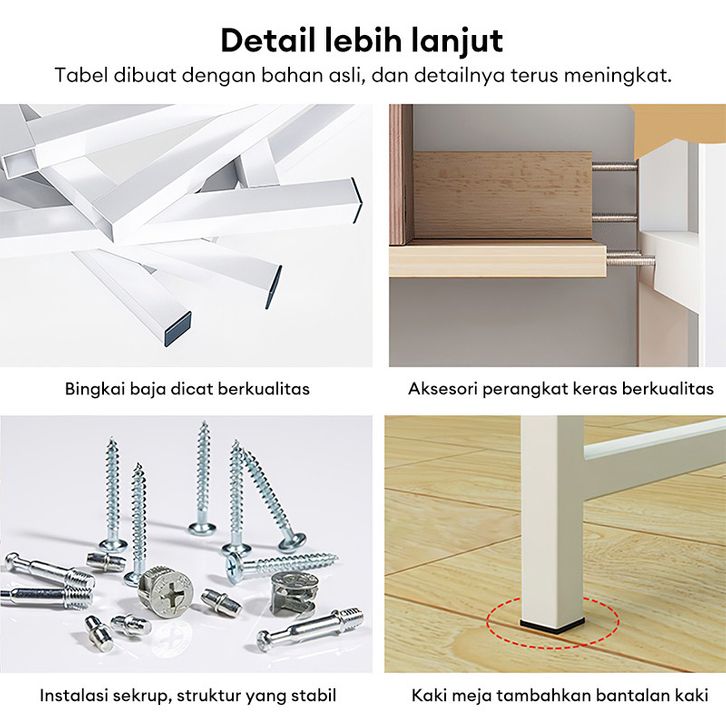 Detail lebih lanjut
Tabel dibuat dengan bahan asli, dan detailnya terus meningkat.

Bingkai baja dicat berkualitas

Aksesori perangkat keras berkualitas

Instalasi sekrup, struktur yang stabil

Kaki meja tambahkan bantalan kaki