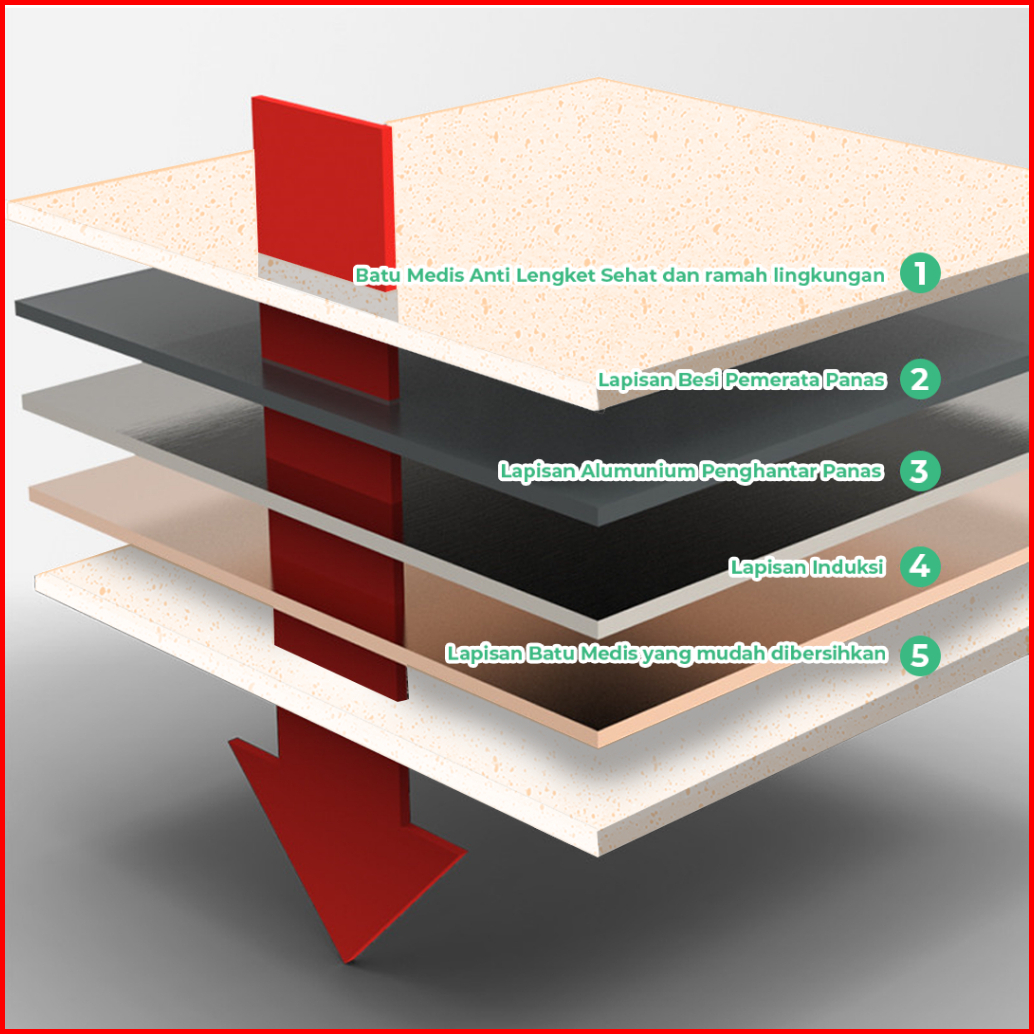 Batu Medis Anti Lengket Sehat dan ramah lingkungan 1

Lapisan Besi Pemerata Panas 2

Lapisan Alumunium Penghantar Panas 3

Lapisan Induksi 4

Lapisan Batu Medis yang mudah dibersihkan 5