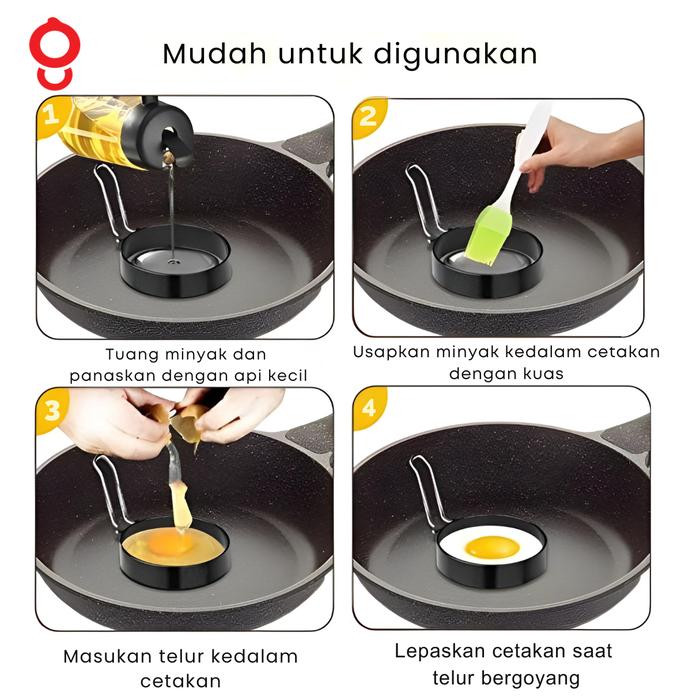 Mudah untuk digunakan

1

Tuang minyak dan panaskan dengan api kecil

2

Usapkan minyak kedalam cetakan dengan kuas

3

Masukan telur kedalam cetakan

4

Lepaskan cetakan saat telur bergoyang