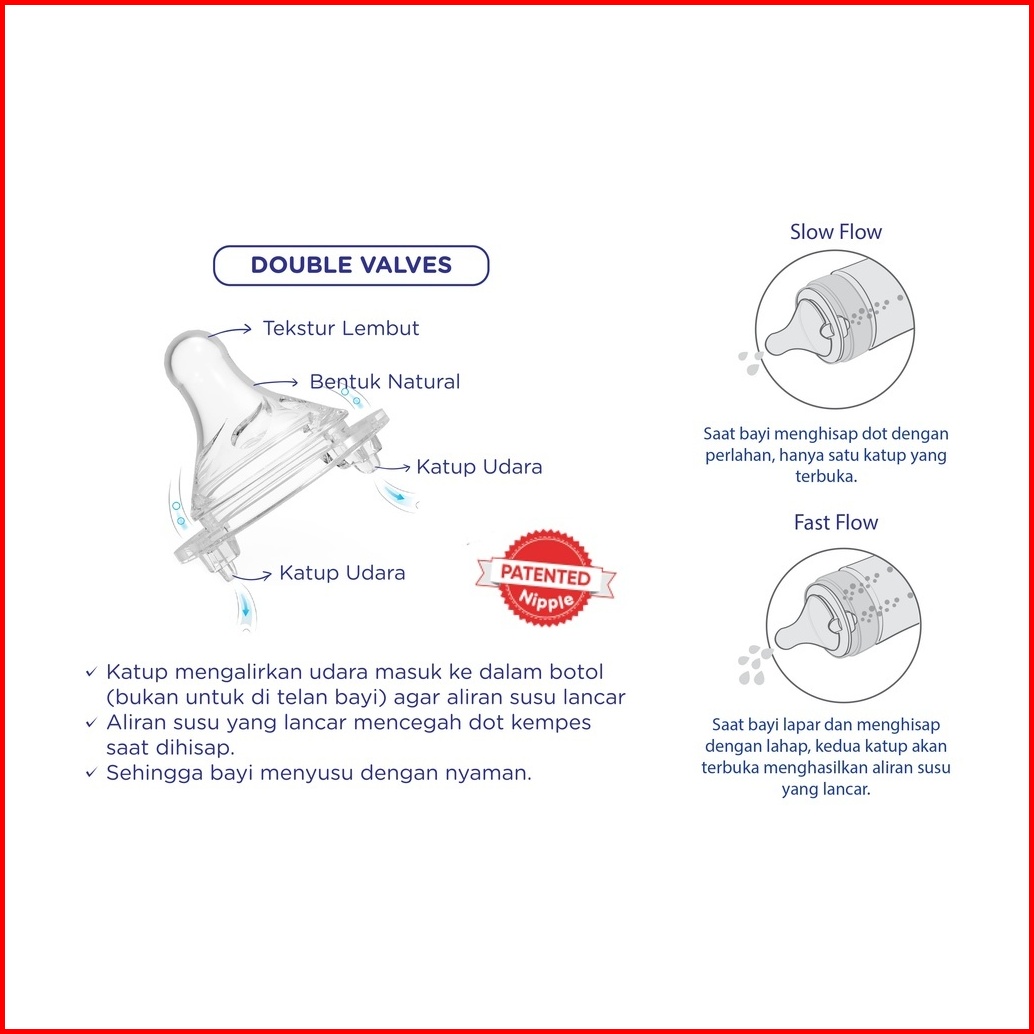 DOUBLE VALVES

Tekstur Lembut

Bentuk Natural

Katup Udara

Katup Udara

PATENTED
Nipple

✓ Katup mengalirkan udara masuk ke dalam botol (bukan untuk di telan bayi) agar aliran susu lancar
✓ Aliran susu yang lancar mencegah dot kempes saat dihisap.
✓ Sehingga bayi menyusu dengan nyaman.

Slow Flow

Saat bayi menghisap dot dengan perlahan, hanya satu katup yang terbuka.

Fast Flow

Saat bayi lapar dan menghisap dengan lahap, kedua katup akan terbuka menghasilkan aliran susu yang lancar.