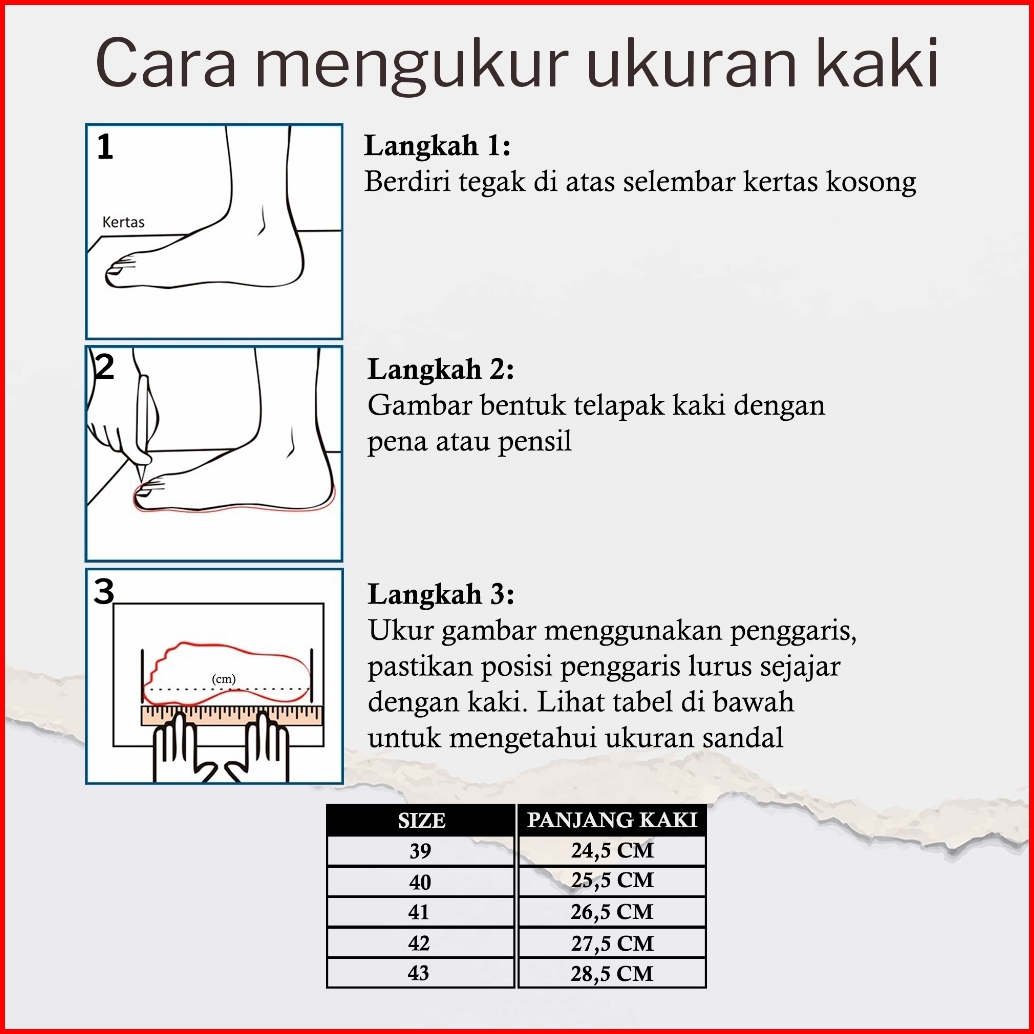 Cara mengukur ukuran kaki

1

Kertas

Langkah 1:
Berdiri tegak di atas selembar kertas kosong

2

Langkah 2:
Gambar bentuk telapak kaki dengan pena atau pensil

3

(cm)

Langkah 3:
Ukur gambar menggunakan penggaris, pastikan posisi penggaris lurus sejajar dengan kaki. Lihat tabel di bawah untuk mengetahui ukuran sandal

| SIZE | PANJANG KAKI |
|---|---|
| 39 | 24,5 CM |
| 40 | 25,5 CM |
| 41 | 26,5 CM |
| 42 | 27,5 CM |
| 43 | 28,5 CM |