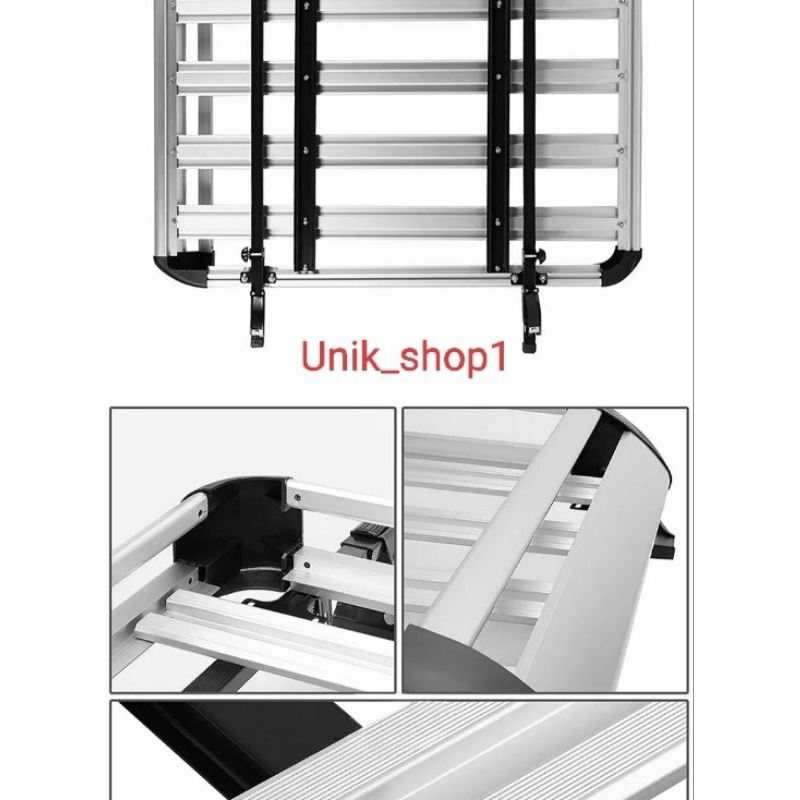 Unik_shop1