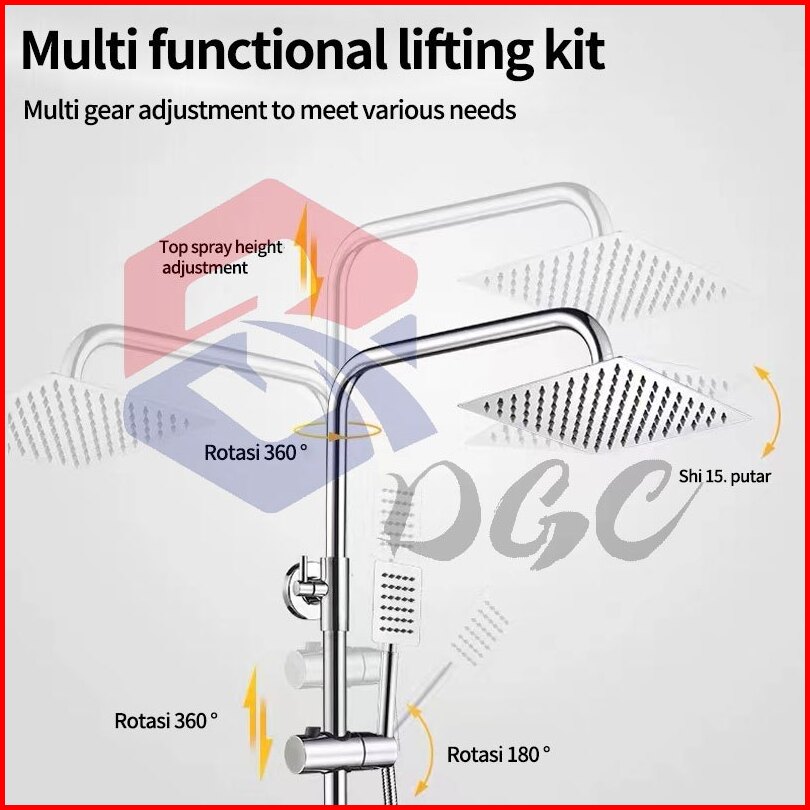 Multi functional lifting kit

Multi gear adjustment to meet various needs

Top spray height adjustment

Rotasi 360 °

Shi 15. putar

OGC

Rotasi 360 °

Rotasi 180 °