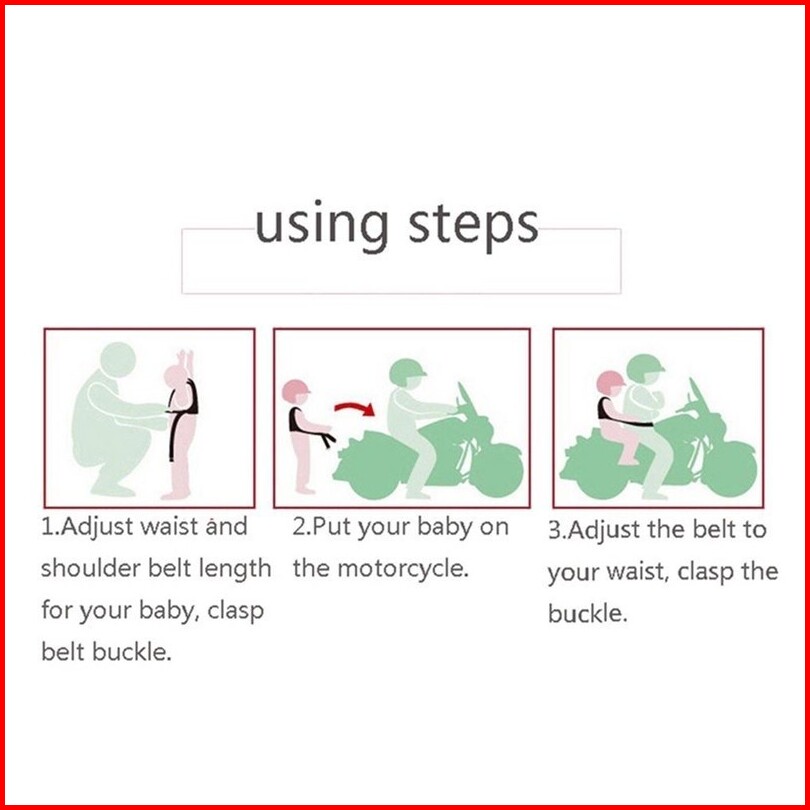 using steps

1.Adjust waist and shoulder belt length for your baby, clasp belt buckle.

2.Put your baby on the motorcycle.

3.Adjust the belt to your waist, clasp the buckle.