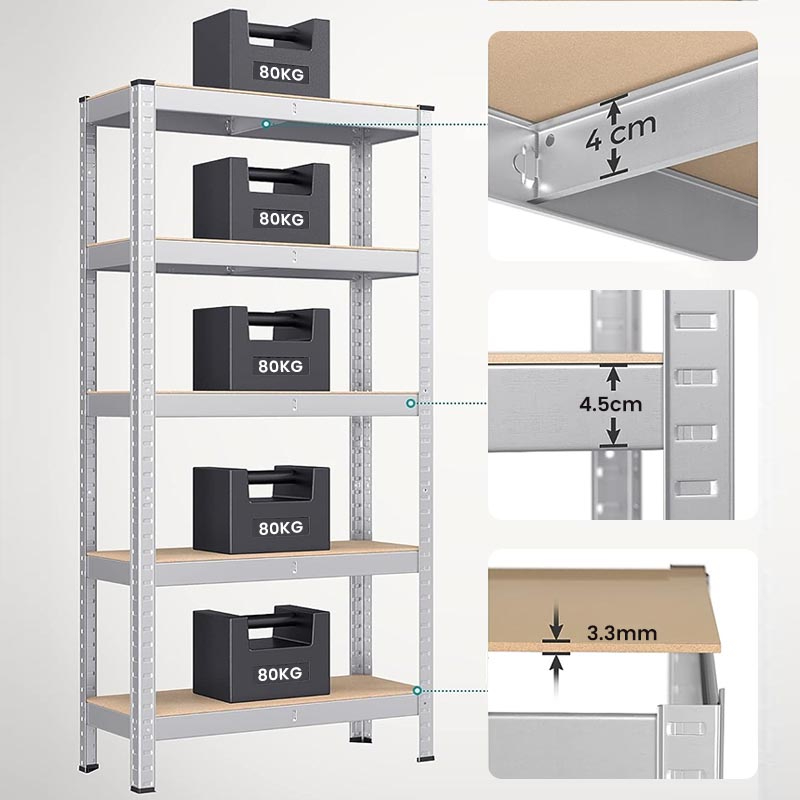 80KG

80KG

80KG

80KG

80KG

4 cm

4.5cm

3.3mm