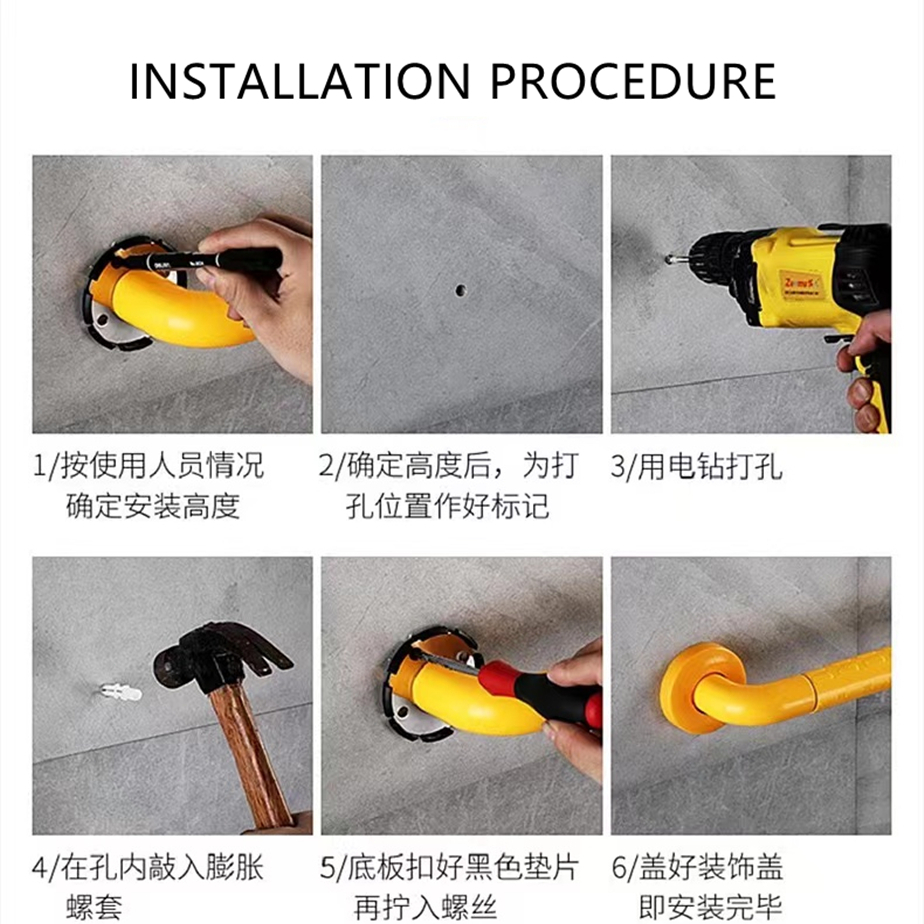 INSTALLATION PROCEDURE

1/按使用人员情况确定安装高度

2/确定高度后，为打孔位置作好标记

3/用电钻打孔

4/在孔内敲入膨胀螺套

5/底板扣好黑色垫片再拧入螺丝

6/盖好装饰盖即安装完毕