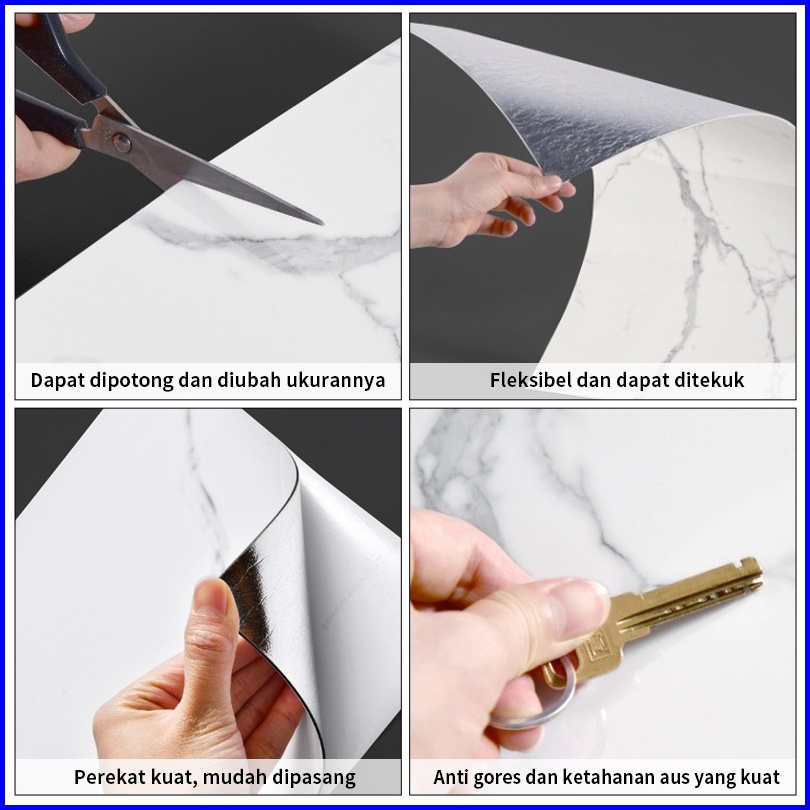 Dapat dipotong dan diubah ukurannya

Fleksibel dan dapat ditekuk

Perekat kuat, mudah dipasang

Anti gores dan ketahanan aus yang kuat