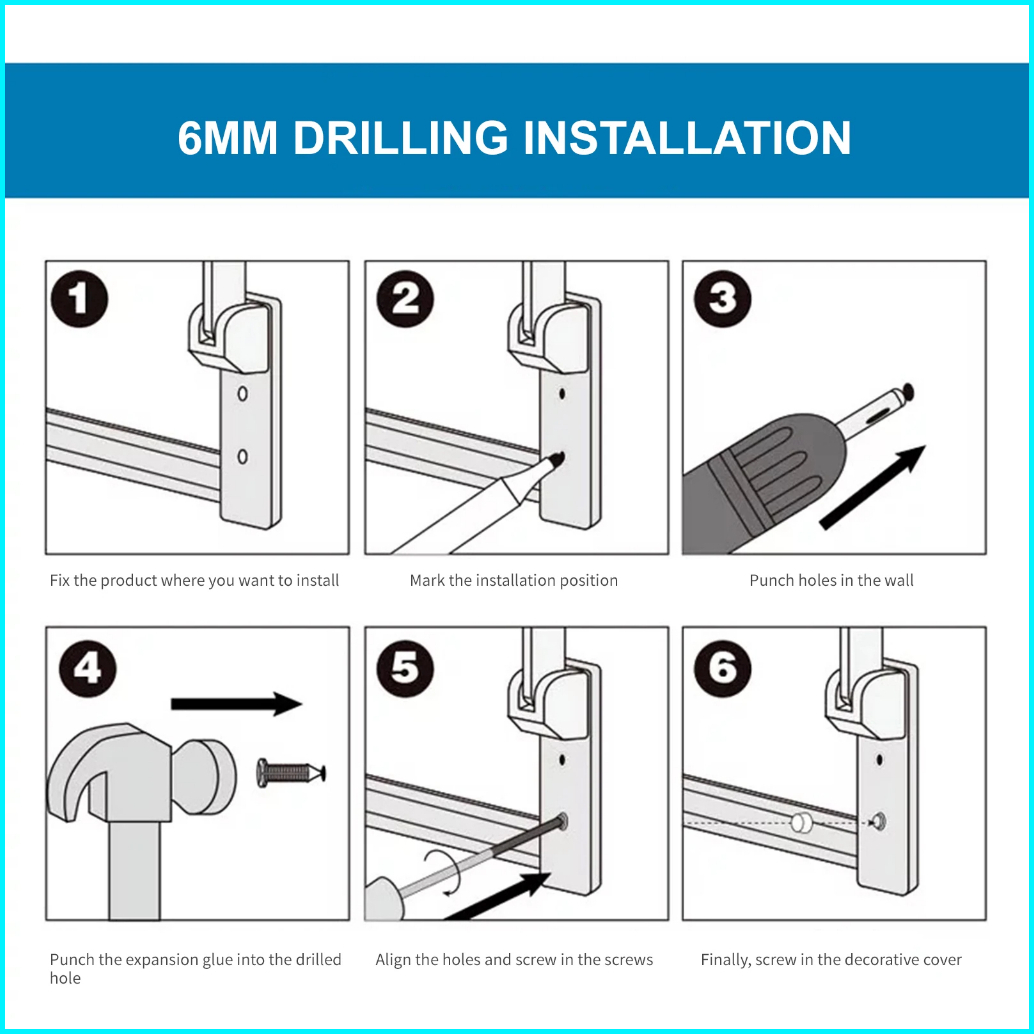 6MM DRILLING INSTALLATION

1
Fix the product where you want to install

2
Mark the installation position

3
Punch holes in the wall

4
Punch the expansion glue into the drilled hole

5
Align the holes and screw in the screws

6
Finally, screw in the decorative cover