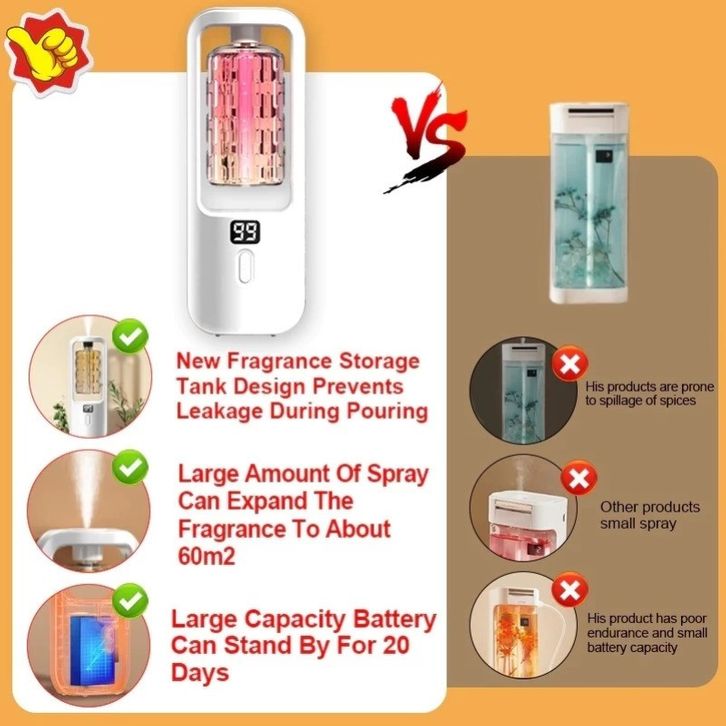 VS

99

New Fragrance Storage Tank Design Prevents Leakage During Pouring

Large Amount Of Spray Can Expand The Fragrance To About 60m2

Large Capacity Battery Can Stand By For 20 Days

His products are prone to spillage of spices

Other products small spray

His product has poor endurance and small battery capacity