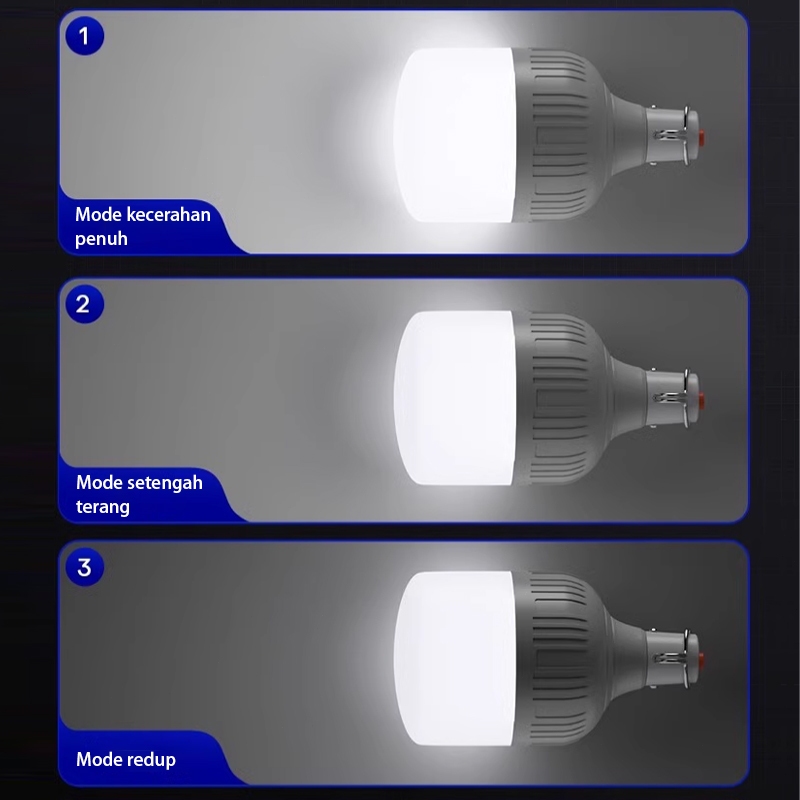 1
Mode kecerahan penuh

2
Mode setengah terang

3
Mode redup