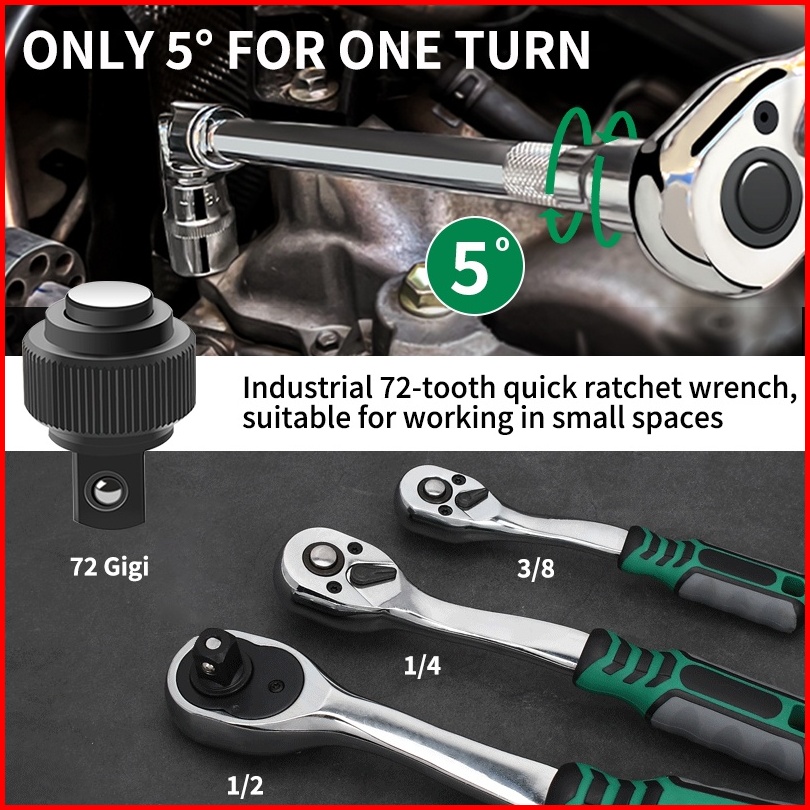 ONLY 5° FOR ONE TURN

5°

Industrial 72-tooth quick ratchet wrench, suitable for working in small spaces

72 Gigi

3/8

1/4

1/2