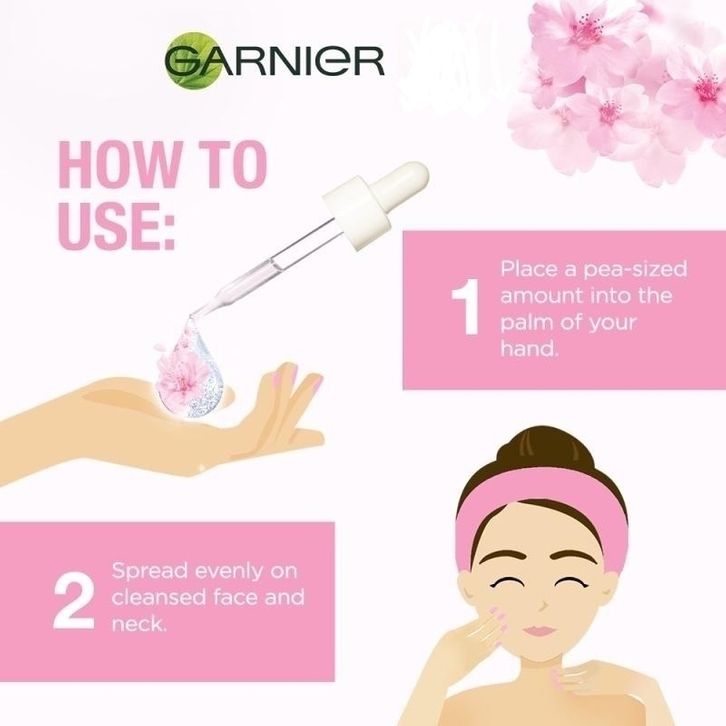 GARNIER

HOW TO USE:

1 Place a pea-sized amount into the palm of your hand.

2 Spread evenly on cleansed face and neck.