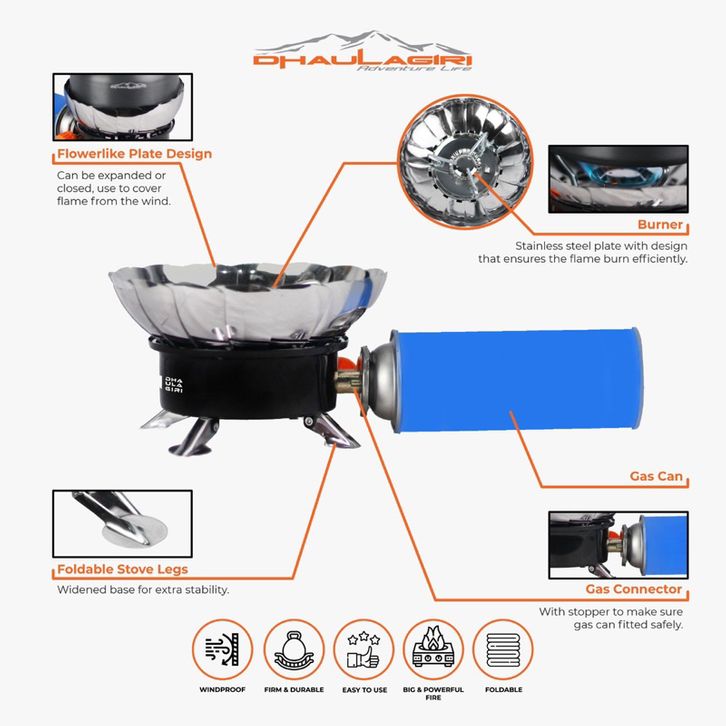 DHAULAGIRI
Adventure Life

Flowerlike Plate Design
Can be expanded or closed, use to cover flame from the wind.

Burner
Stainless steel plate with design that ensures the flame burn efficiently.

DHA ULA GIRI

Gas Can

Foldable Stove Legs
Widened base for extra stability.

Gas Connector
With stopper to make sure gas can fitted safely.

WINDPROOF
FIRM & DURABLE
EASY TO USE
BIG & POWERFUL FIRE
FOLDABLE