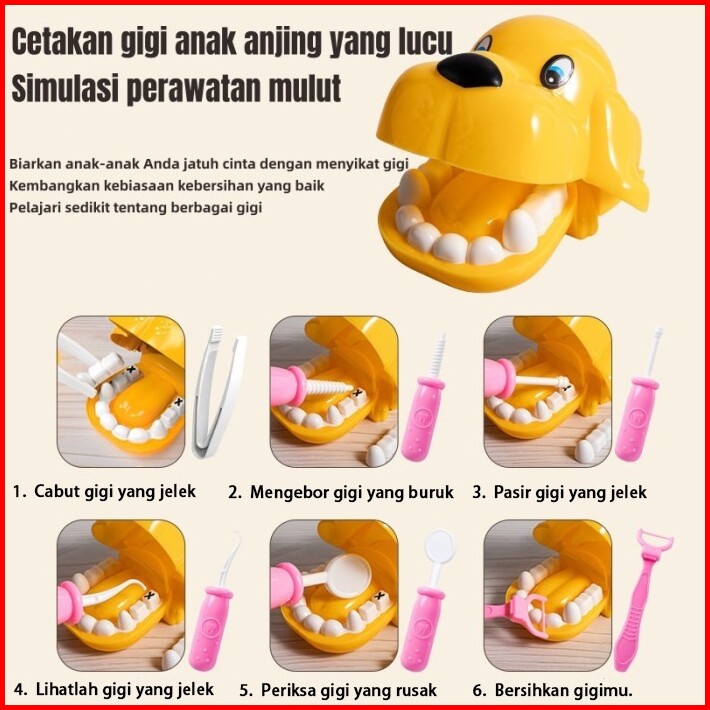 Cetakan gigi anak anjing yang lucu
Simulasi perawatan mulut

Biarkan anak-anak Anda jatuh cinta dengan menyikat gigi
Kembangkan kebiasaan kebersihan yang baik
Pelajari sedikit tentang berbagai gigi

1. Cabut gigi yang jelek
2. Mengebor gigi yang buruk
3. Pasir gigi yang jelek
4. Lihatlah gigi yang jelek
5. Periksa gigi yang rusak
6. Bersihkan gigimu.