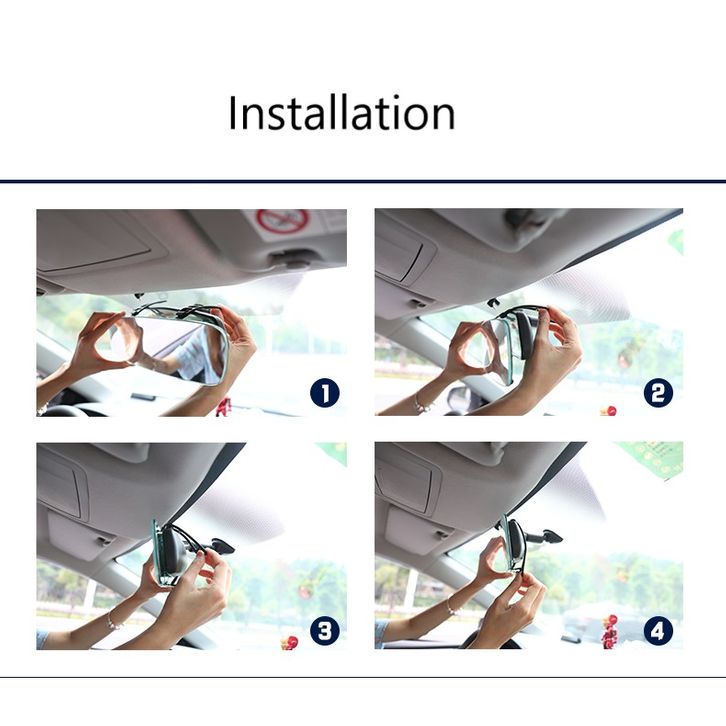 Installation

1

2

3

4