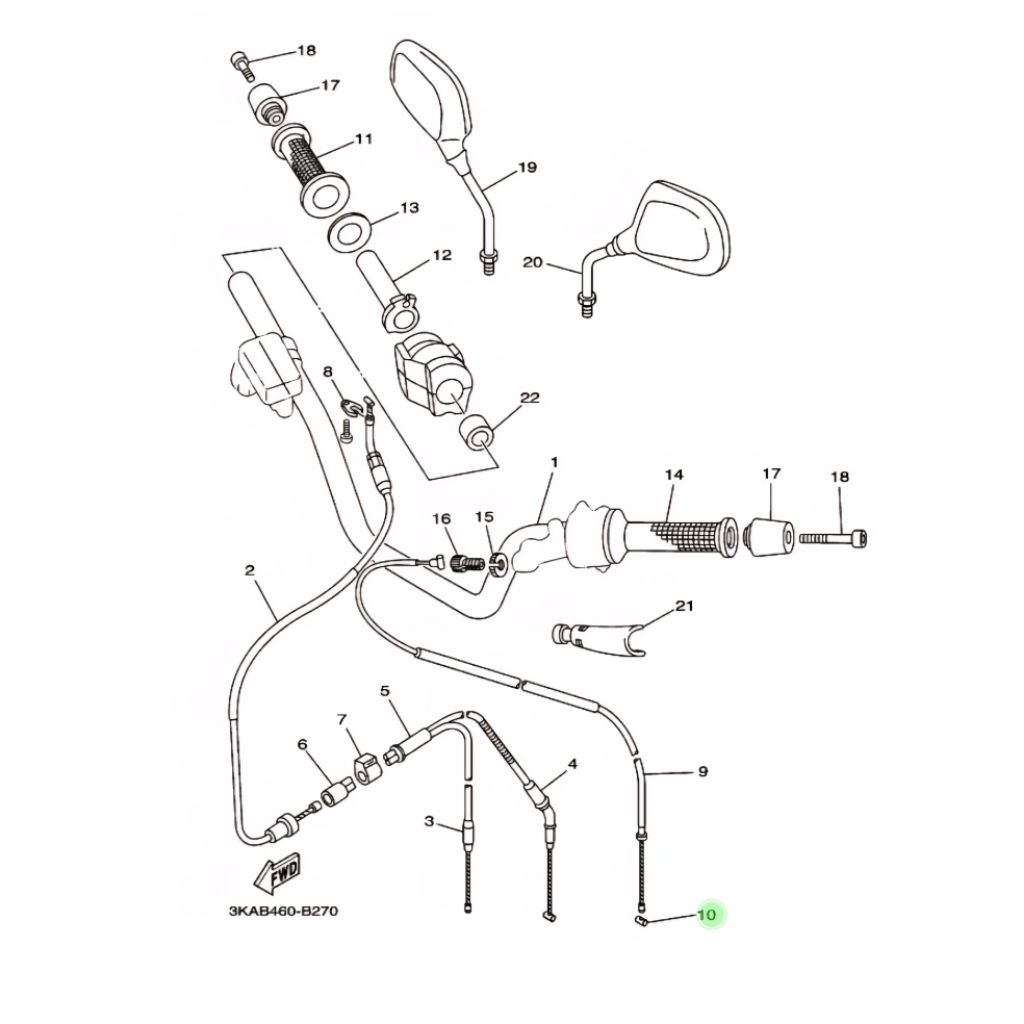 18
17
11
19
13
12
20
8
22
1
14
17
18
16
15
2
21
5
7
6
4
9
3
FWD
3KAB460-B270
10