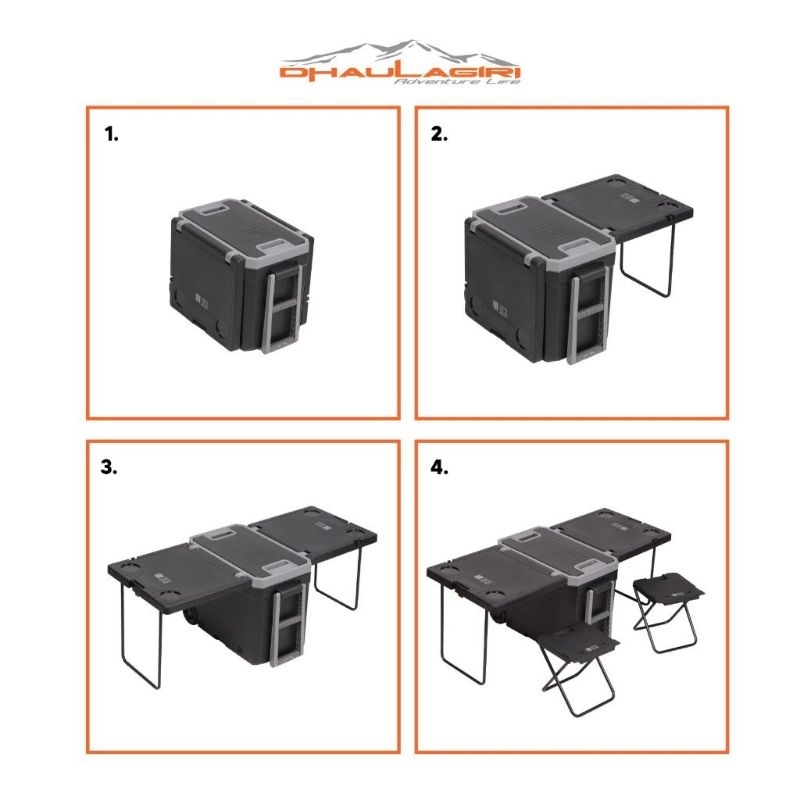 DHAULAGIRI
Adventure Life

1.

2.

3.

4.