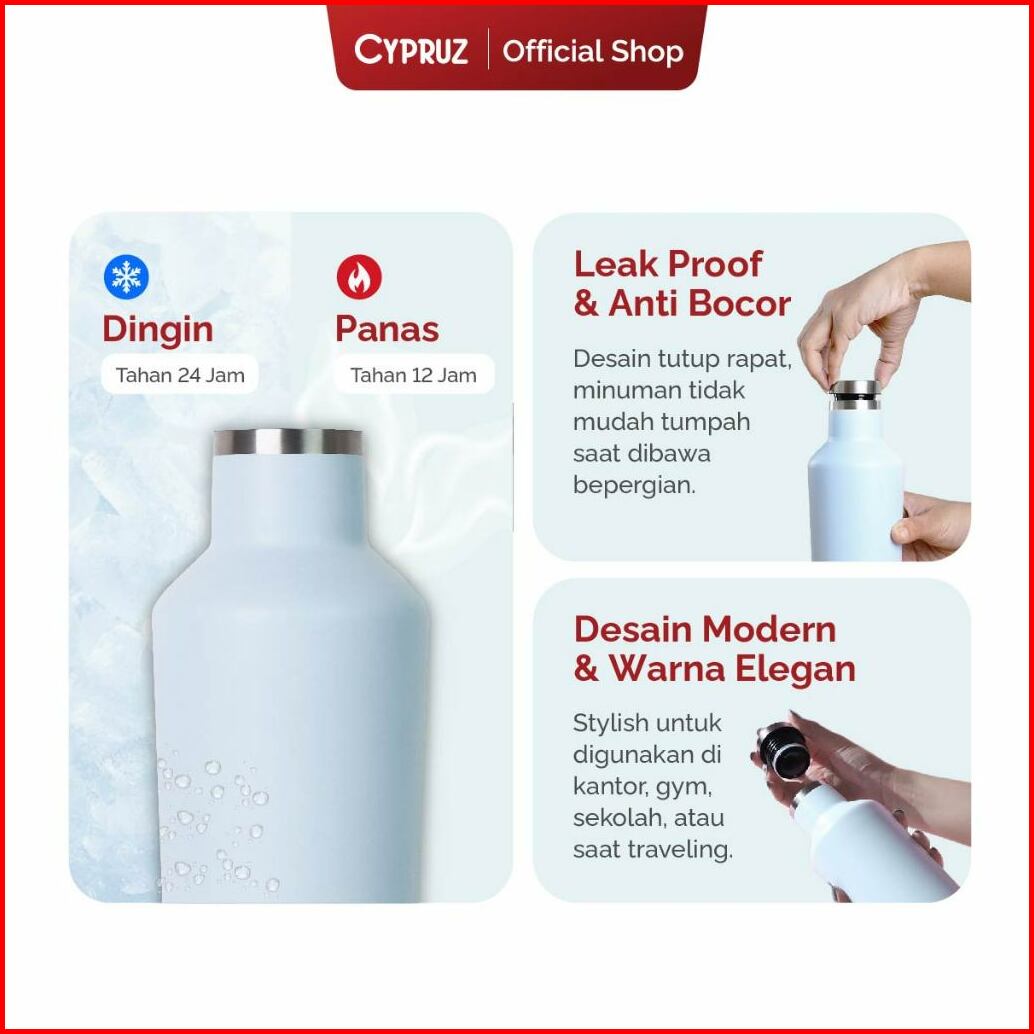 CYPRUZ | Official Shop

Dingin
Tahan 24 Jam

Panas
Tahan 12 Jam

Leak Proof & Anti Bocor

Desain tutup rapat, minuman tidak mudah tumpah saat dibawa bepergian.

Desain Modern & Warna Elegan

Stylish untuk digunakan di kantor, gym, sekolah, atau saat traveling.