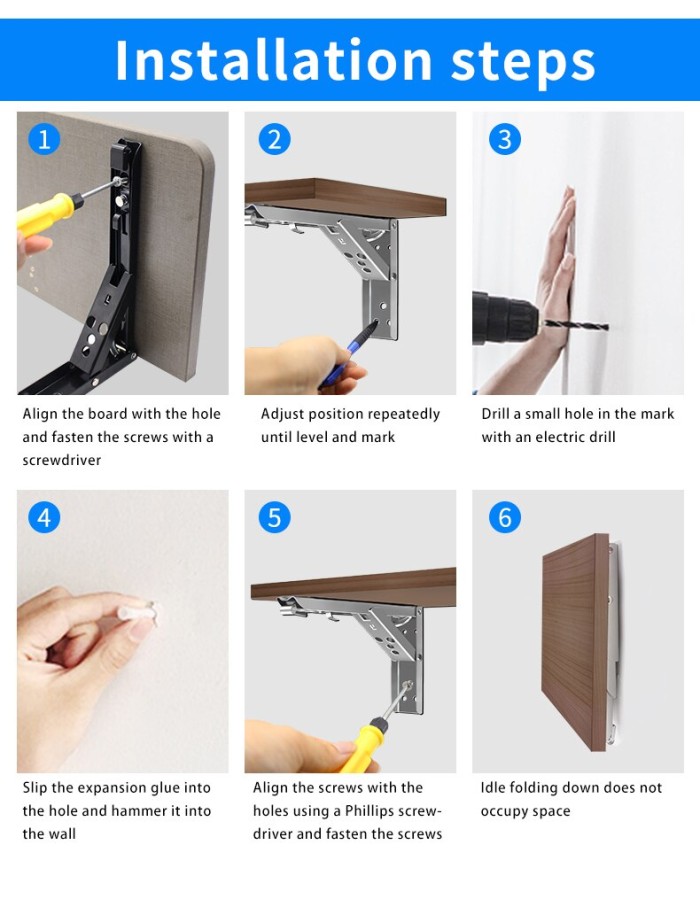 Installation steps

1

Align the board with the hole and fasten the screws with a screwdriver

2

Adjust position repeatedly until level and mark

3

Drill a small hole in the mark with an electric drill

4

Slip the expansion glue into the hole and hammer it into the wall

5

Align the screws with the holes using a Phillips screwdriver and fasten the screws

6

Idle folding down does not occupy space