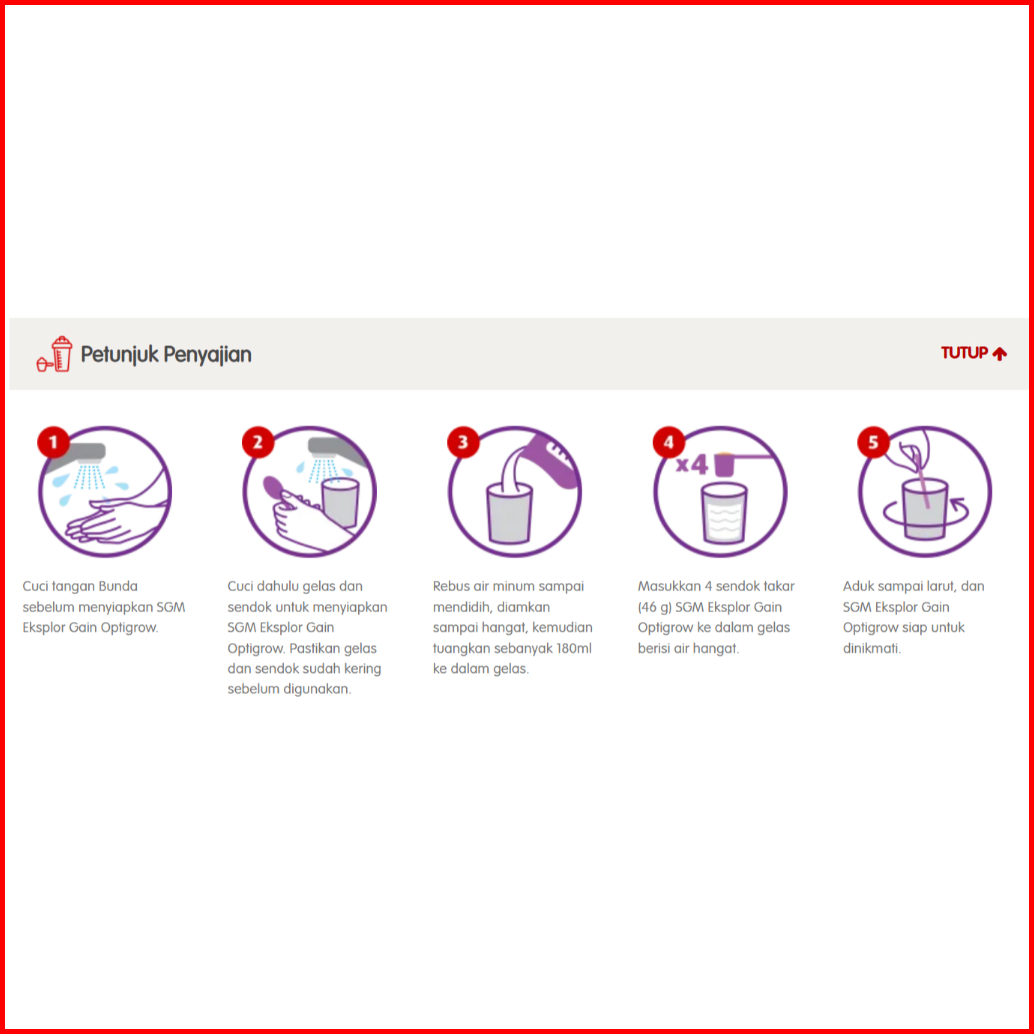 Petunjuk Penyajian

TUTUP

1

Cuci tangan Bunda sebelum menyiapkan SGM Eksplor Gain Optigrow.

2

Cuci dahulu gelas dan sendok untuk menyiapkan SGM Eksplor Gain Optigrow. Pastikan gelas dan sendok sudah kering sebelum digunakan.

3

Rebus air minum sampai mendidih, diamkan sampai hangat, kemudian tuangkan sebanyak 180ml ke dalam gelas.

4

x4

Masukkan 4 sendok takar (46 g) SGM Eksplor Gain Optigrow ke dalam gelas berisi air hangat.

5

Aduk sampai larut, dan SGM Eksplor Gain Optigrow siap untuk dinikmati.