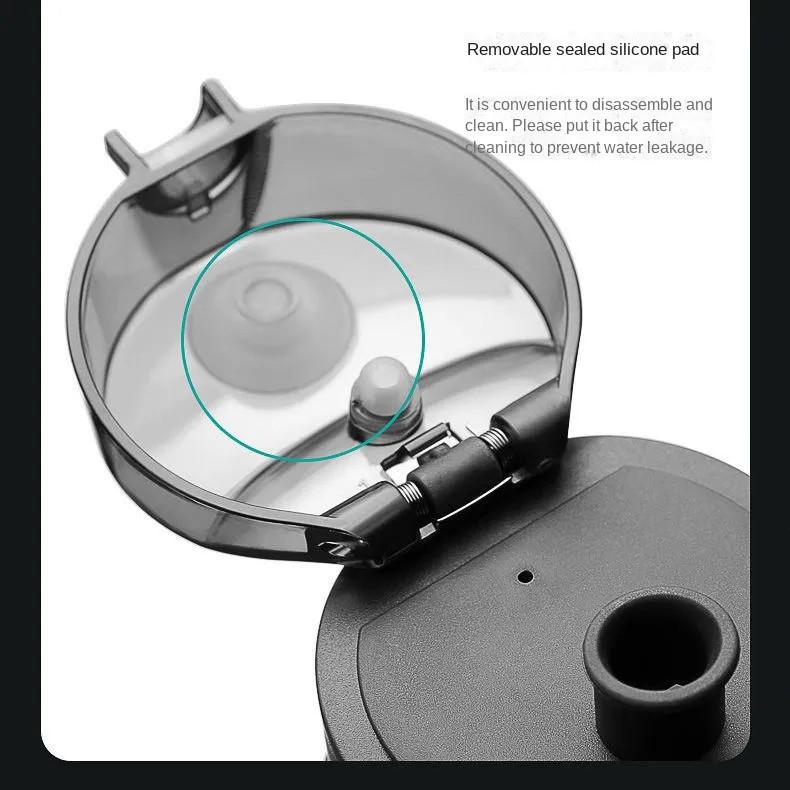 Removable sealed silicone pad

It is convenient to disassemble and clean. Please put it back after cleaning to prevent water leakage.