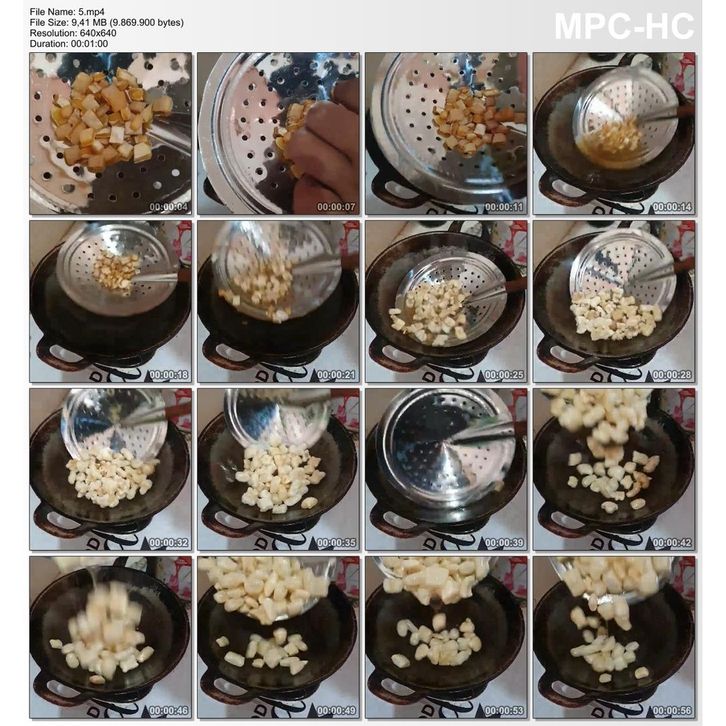 File Name: 5.mp4
File Size: 9,41 MB (9.869.900 bytes)
Resolution: 640x640
Duration: 00:01:00

MPC-HC

00:00:04
00:00:07
00:00:11
00:00:14
00:00:18
00:00:21
00:00:25
00:00:28
00:00:32
00:00:35
00:00:39
00:00:42
00:00:46
00:00:49
00:00:53
00:00:56