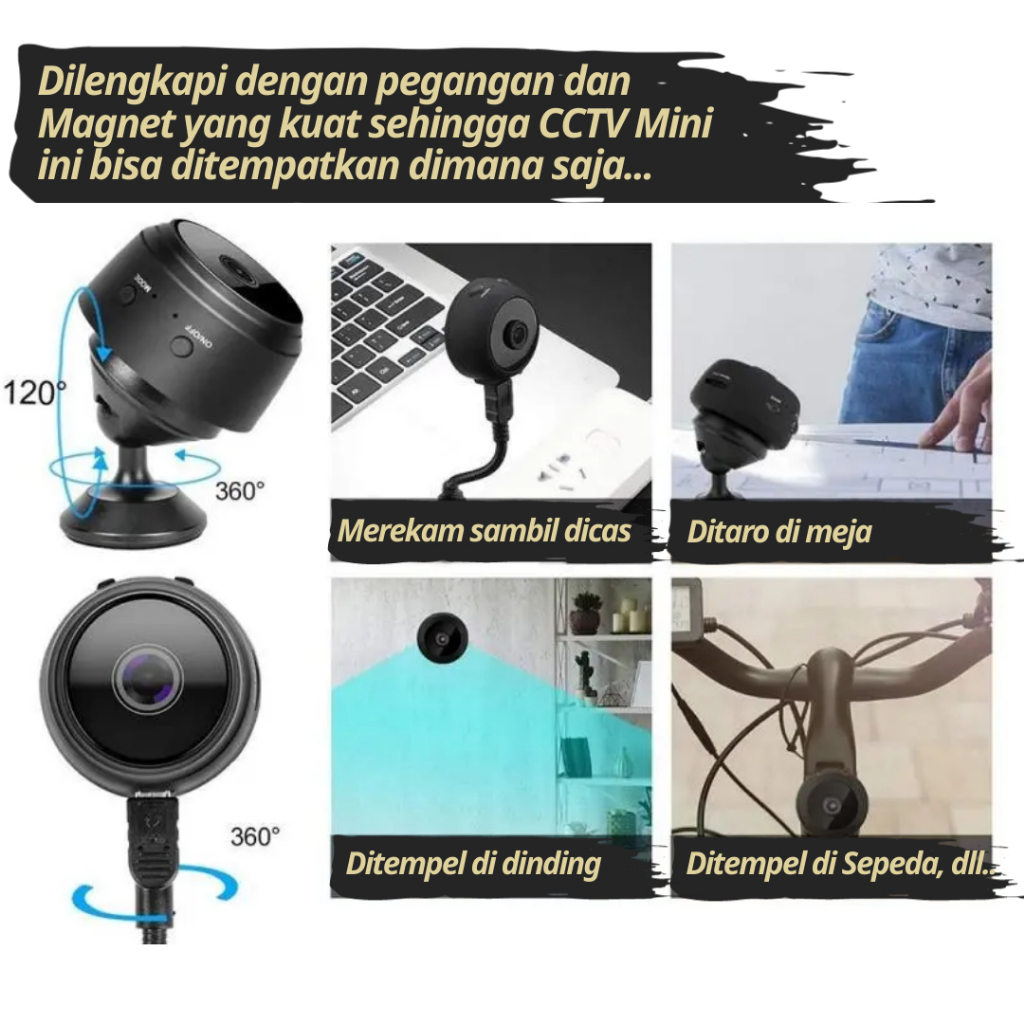 Dilengkapi dengan pegangan dan Magnet yang kuat sehingga CCTV Mini ini bisa ditempatkan dimana saja...

MODE
ON/OFF
120°
360°

Merekam sambil dicas

Ditaro di meja

360°

Ditempel di dinding

Ditempel di Sepeda, dll..