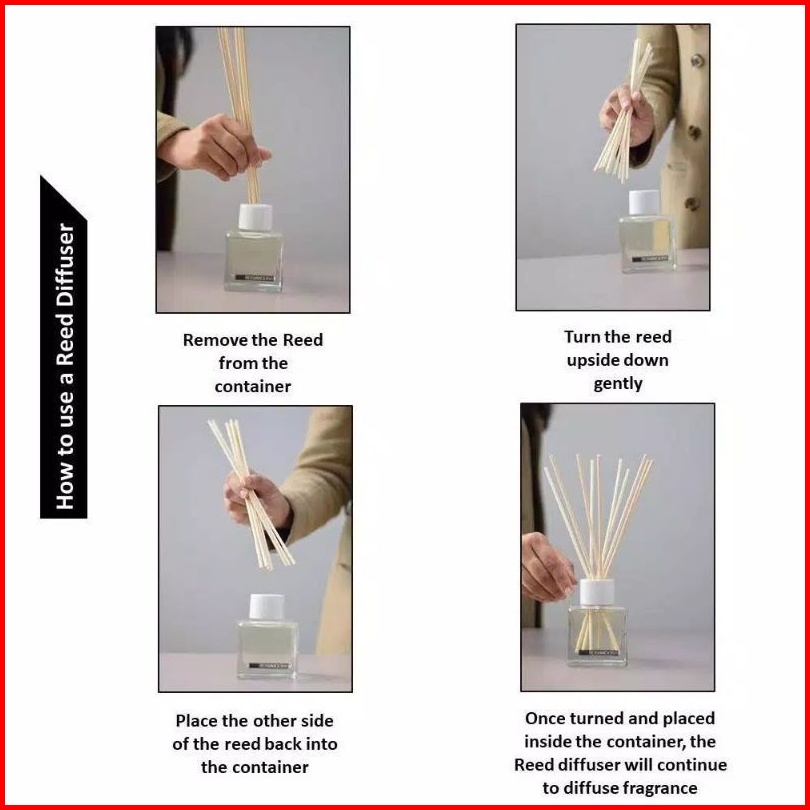 How to use a Reed Diffuser

Remove the Reed from the container

Turn the reed upside down gently

Place the other side of the reed back into the container

Once turned and placed inside the container, the Reed diffuser will continue to diffuse fragrance