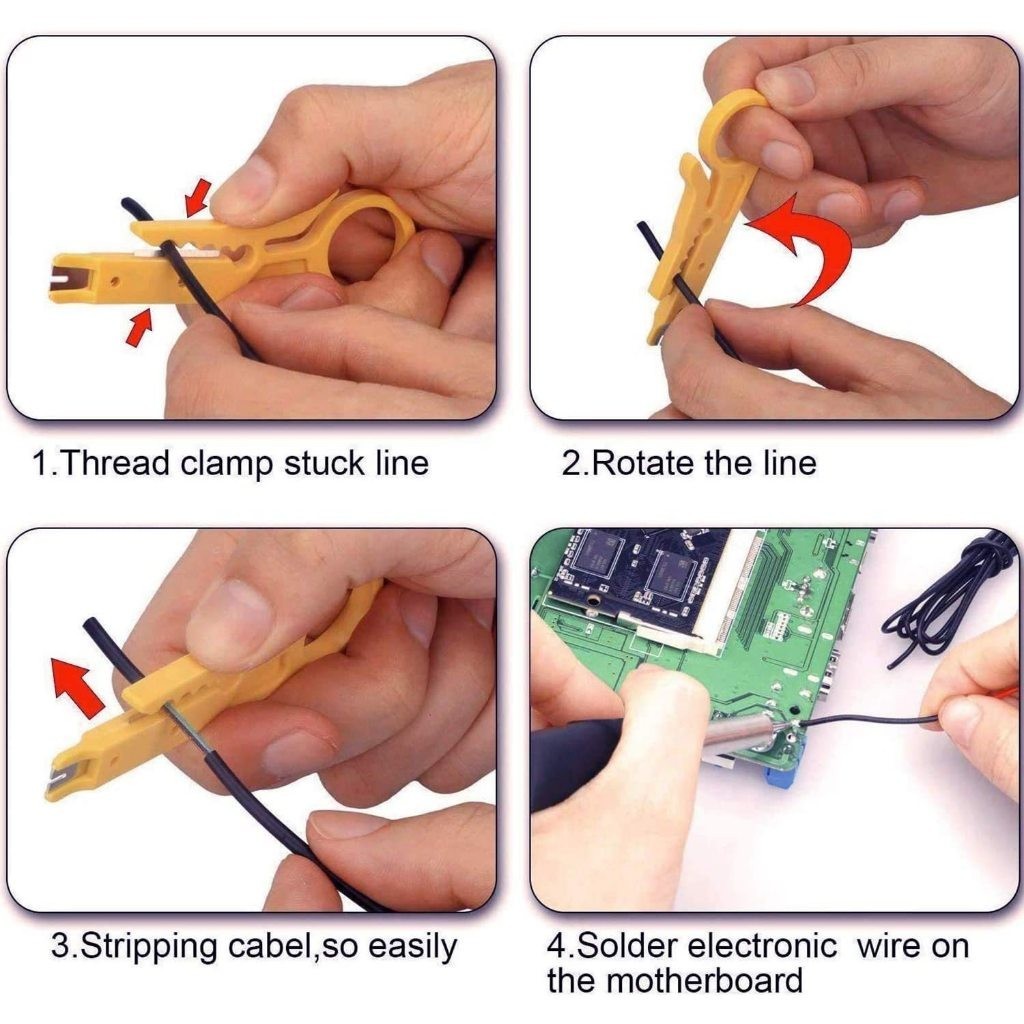 1.Thread clamp stuck line

2.Rotate the line

3.Stripping cabel,so easily

4.Solder electronic wire on the motherboard