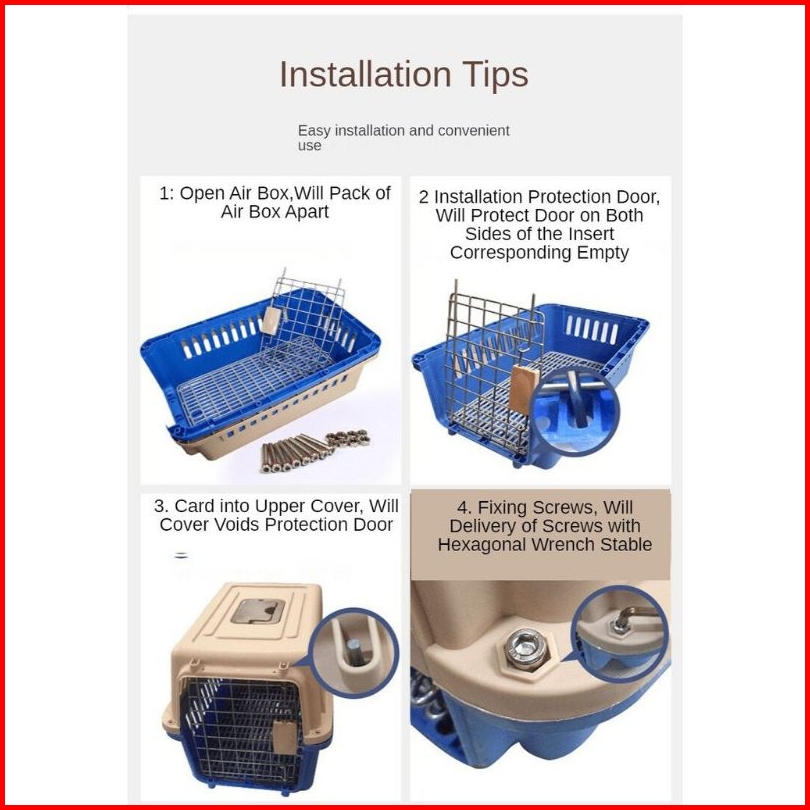 Installation Tips

Easy installation and convenient use

1: Open Air Box,Will Pack of Air Box Apart

2 Installation Protection Door, Will Protect Door on Both Sides of the Insert Corresponding Empty

3. Card into Upper Cover, Will Cover Voids Protection Door

4. Fixing Screws, Will Delivery of Screws with Hexagonal Wrench Stable