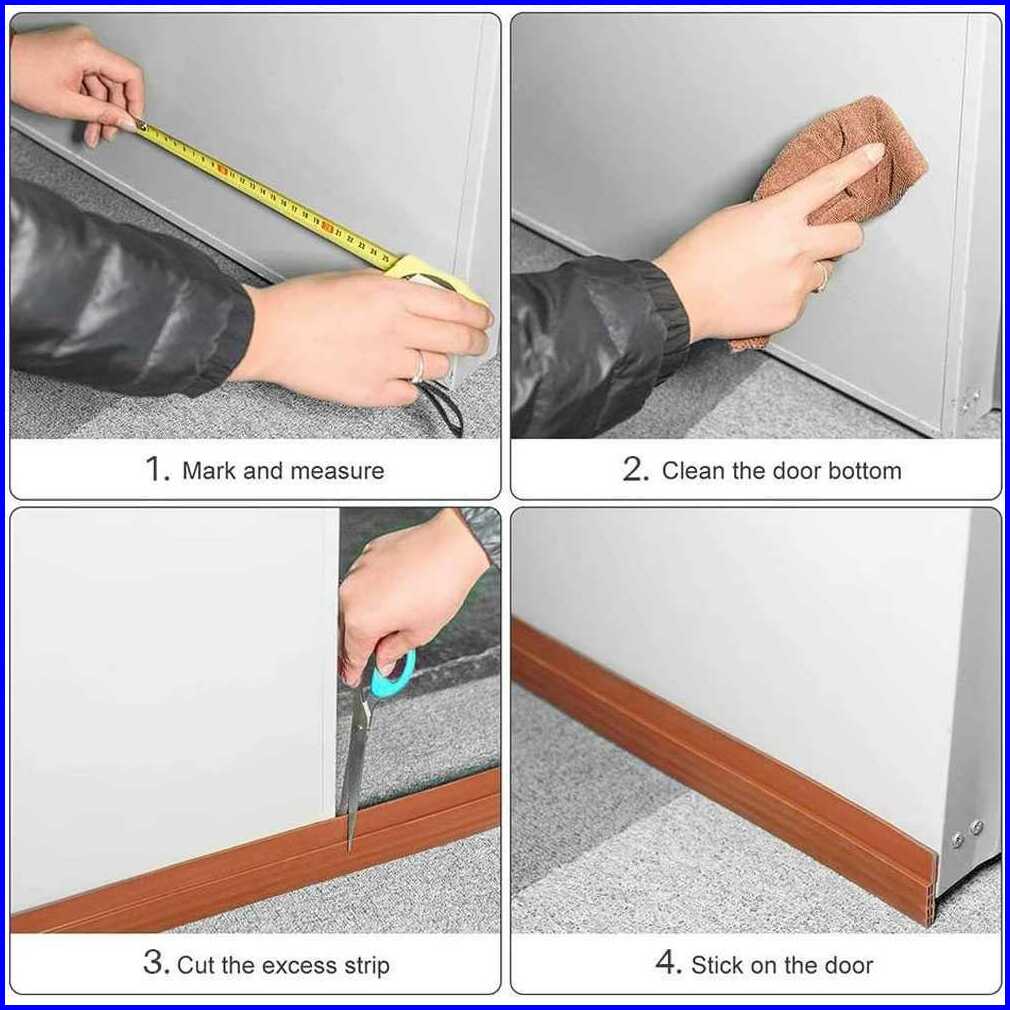 1. Mark and measure

2. Clean the door bottom

3. Cut the excess strip

4. Stick on the door