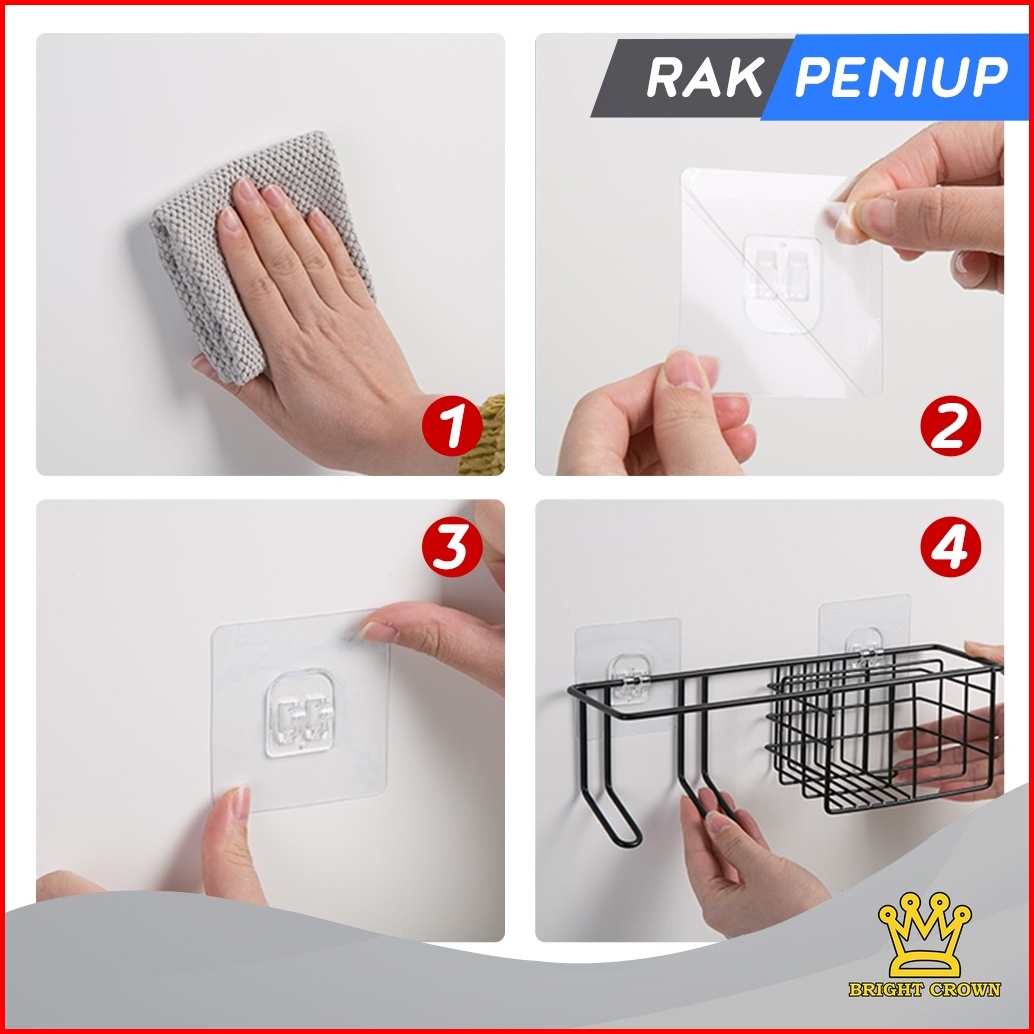 RAK PENIUP

1

2

3

4

BRIGHT CROWN