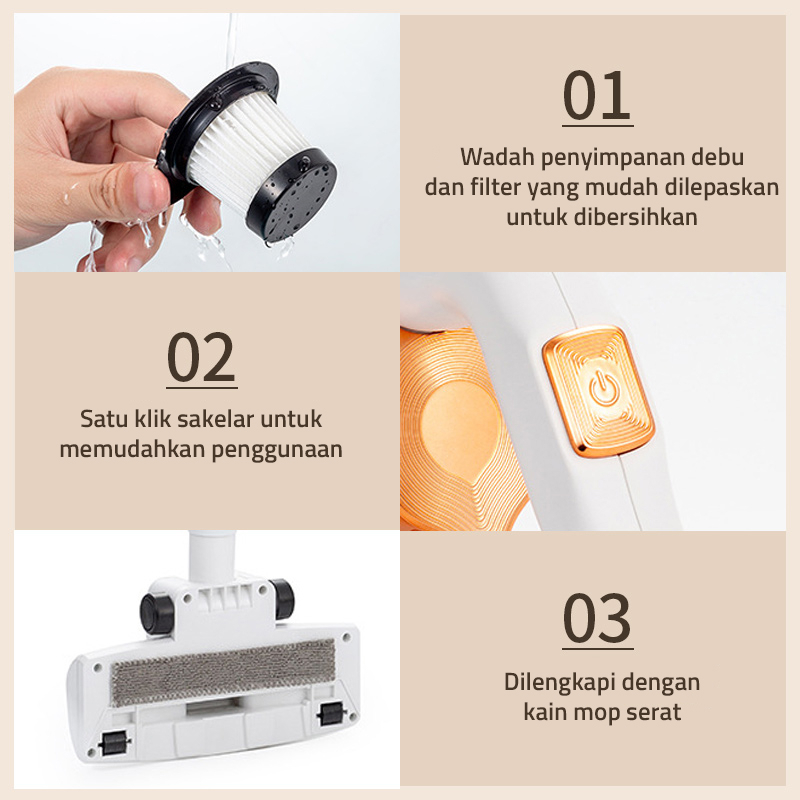 01

Wadah penyimpanan debu dan filter yang mudah dilepaskan untuk dibersihkan

02

Satu klik sakelar untuk memudahkan penggunaan

03

Dilengkapi dengan kain mop serat